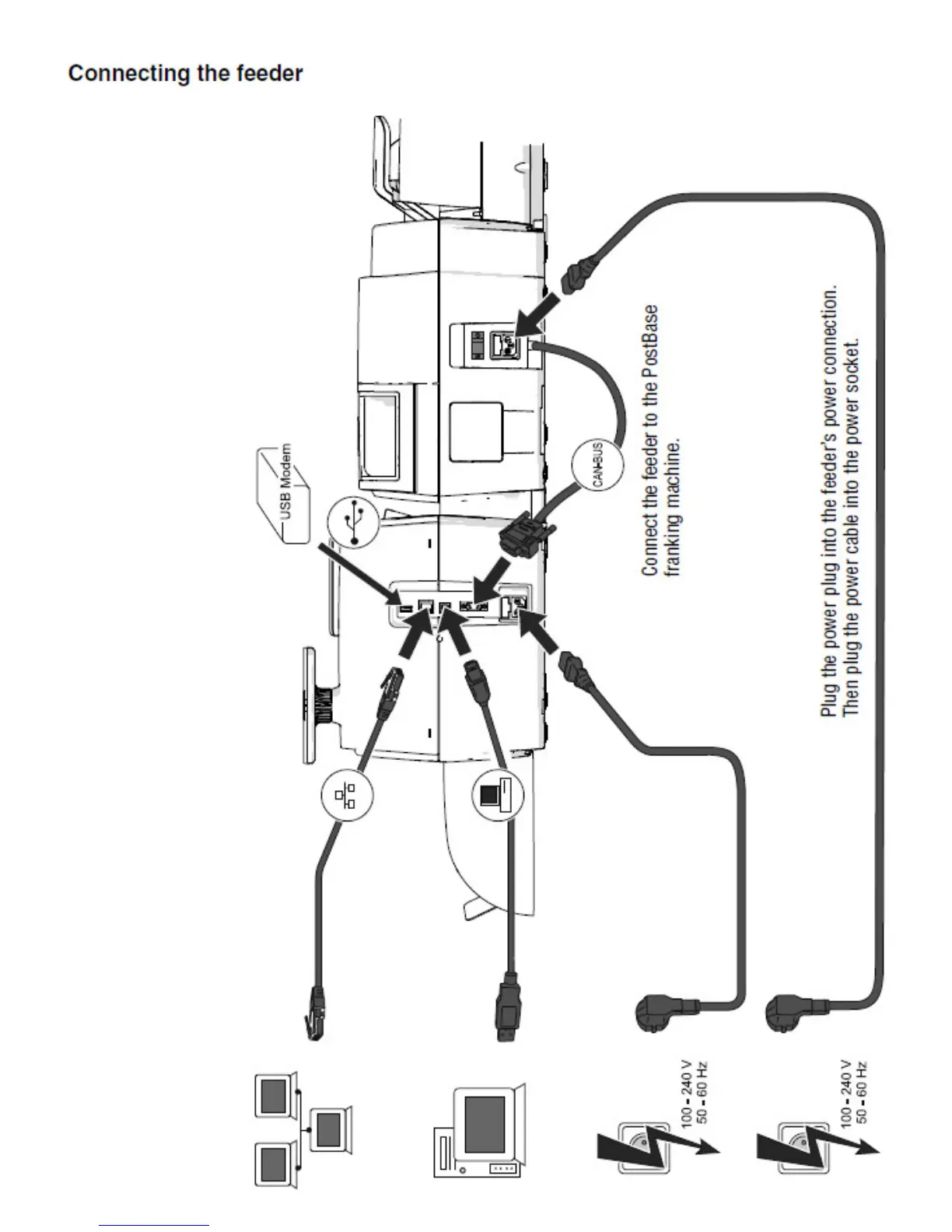 Connecting the feeder

USB Modem

CAN-BUS

Connect the feeder to the PostBase franking machine.

Plug the power plug into the feeder's power connection. Then plug the power cable into the power socket.

100 - 240 V
50 - 60 Hz

100 - 240 V
50 - 60 Hz