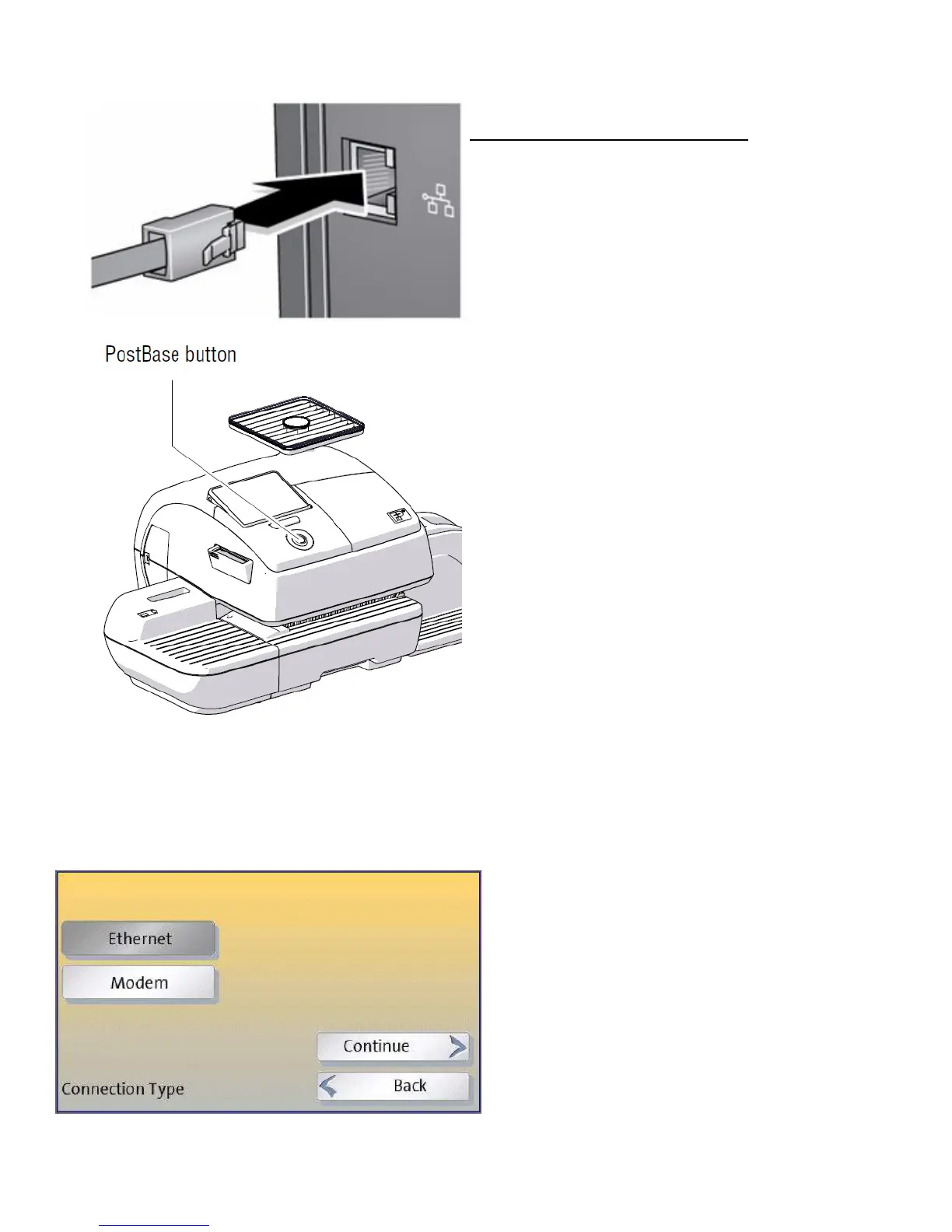 PostBase button

Ethernet

Modem

Continue

Back

Connection Type