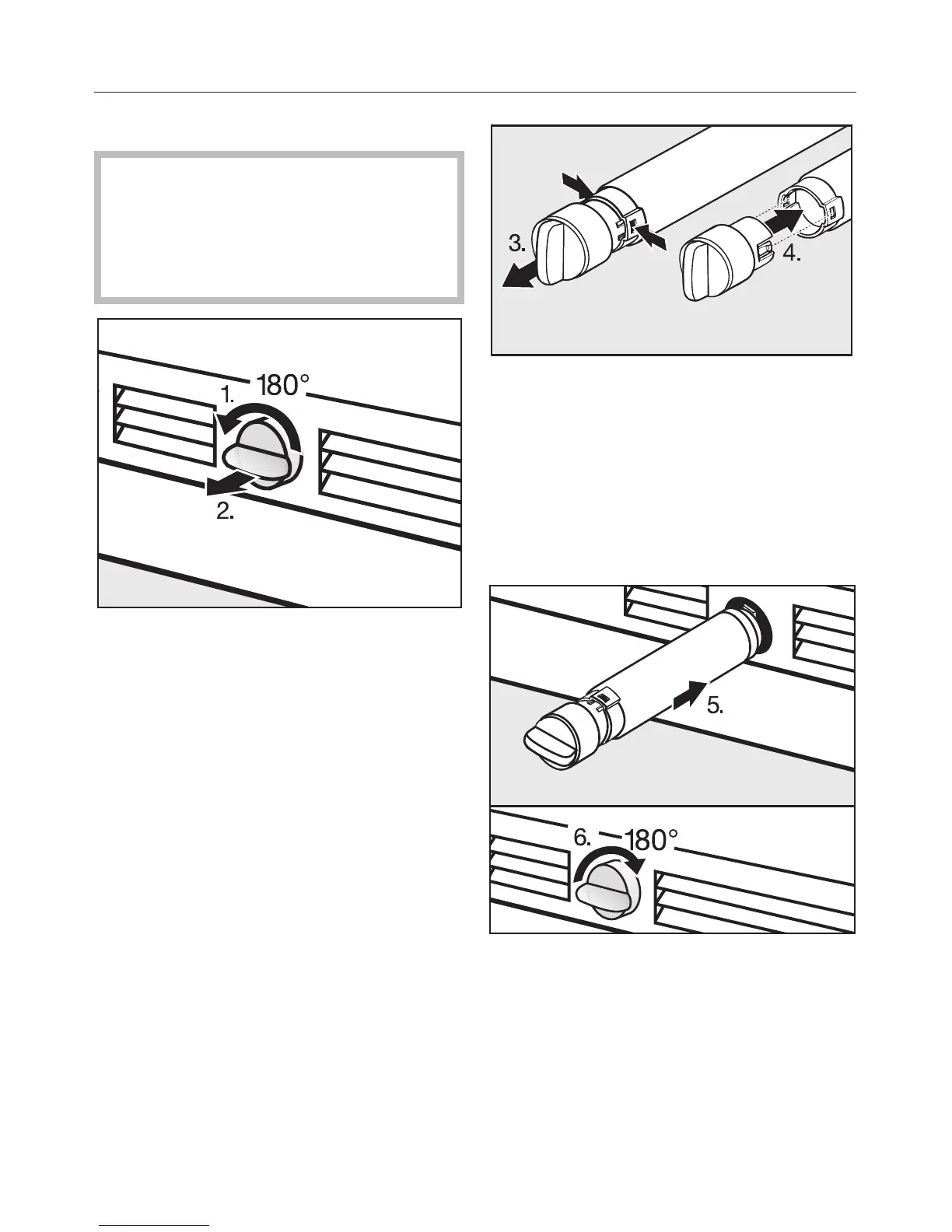 1. 180°

2.

3.

4.

5.

6. 180°