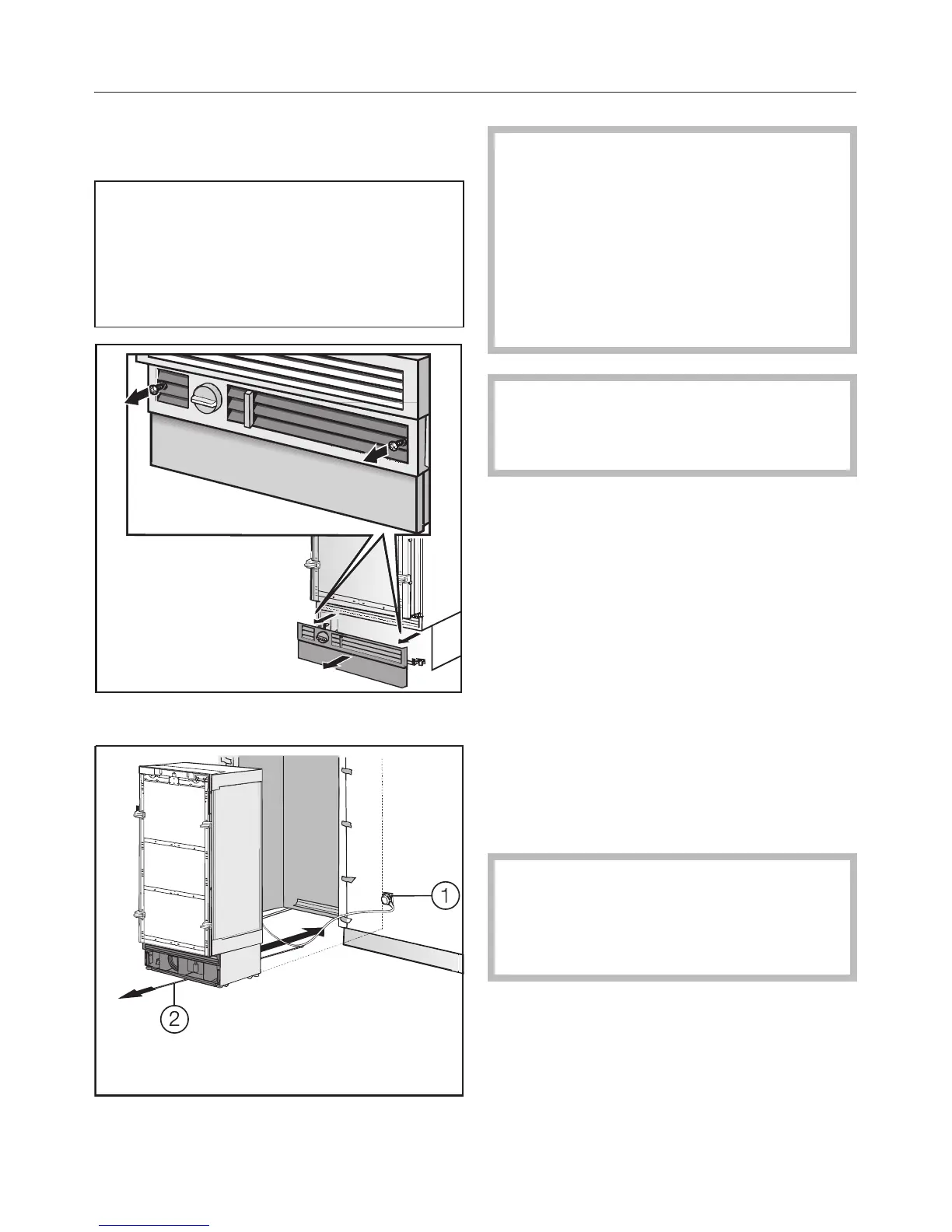 1

2