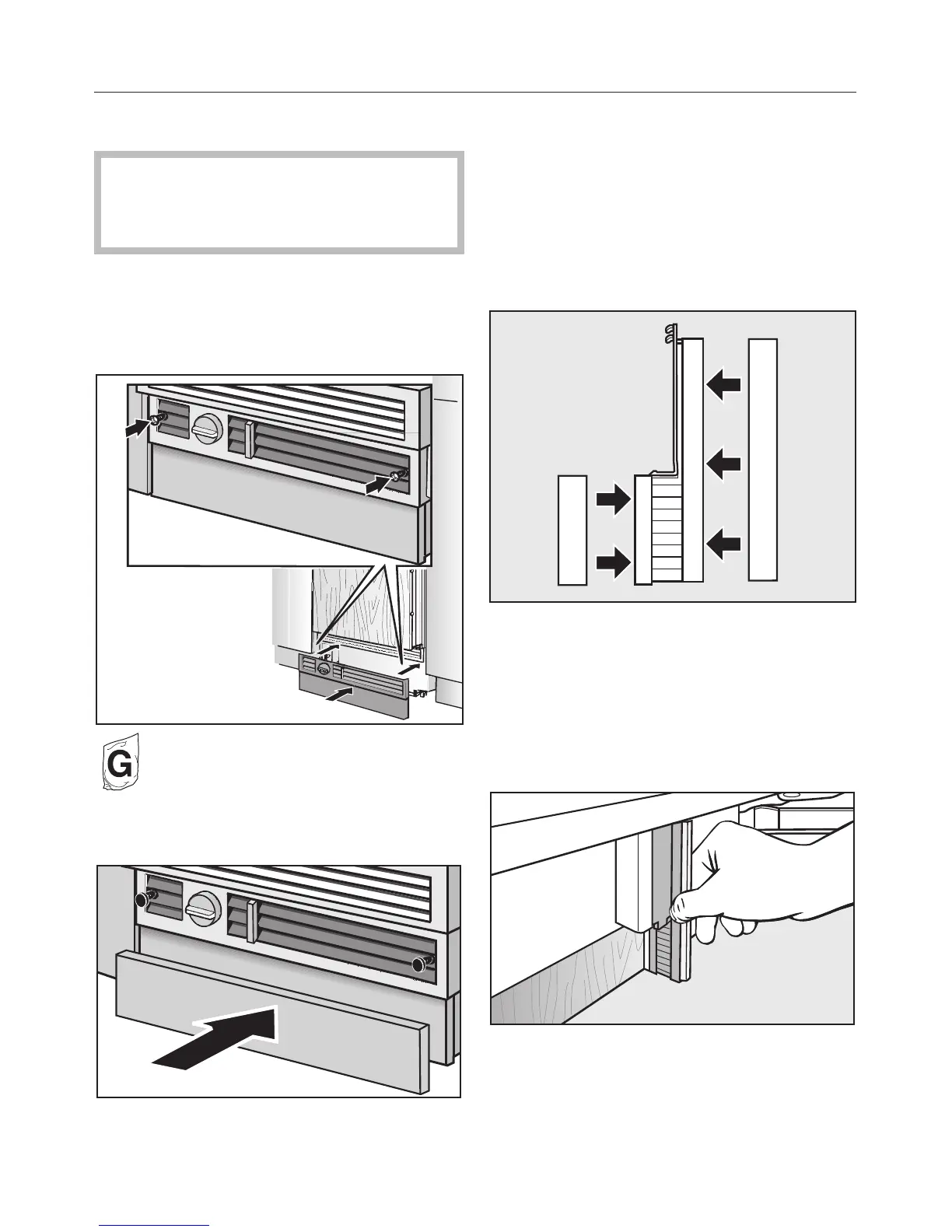 G