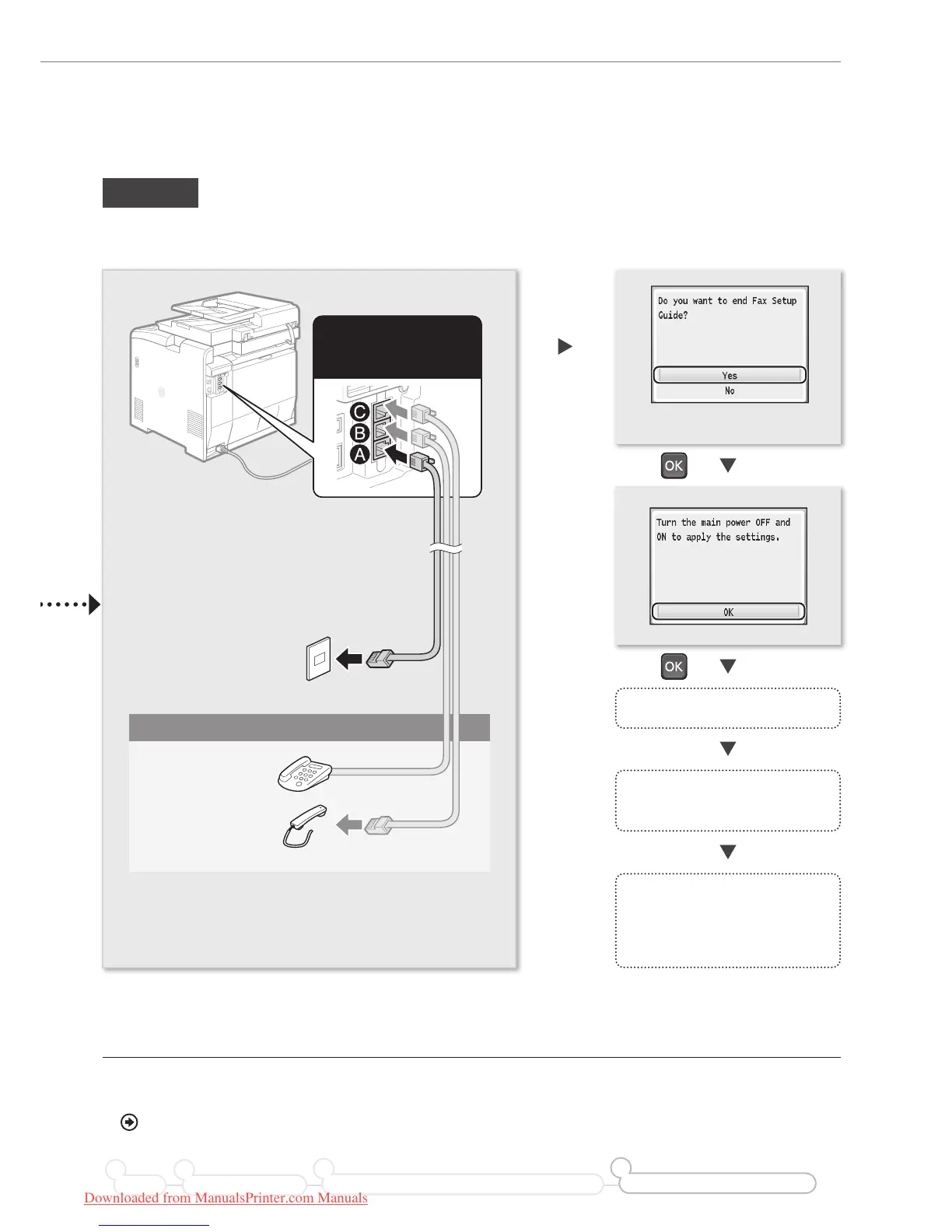 C
B
A

Do you want to end Fax Setup Guide?

Yes

No

OK

Turn the main power OFF and ON to apply the settings.

OK

OK

Downloaded from ManualsPrinter.com Manuals