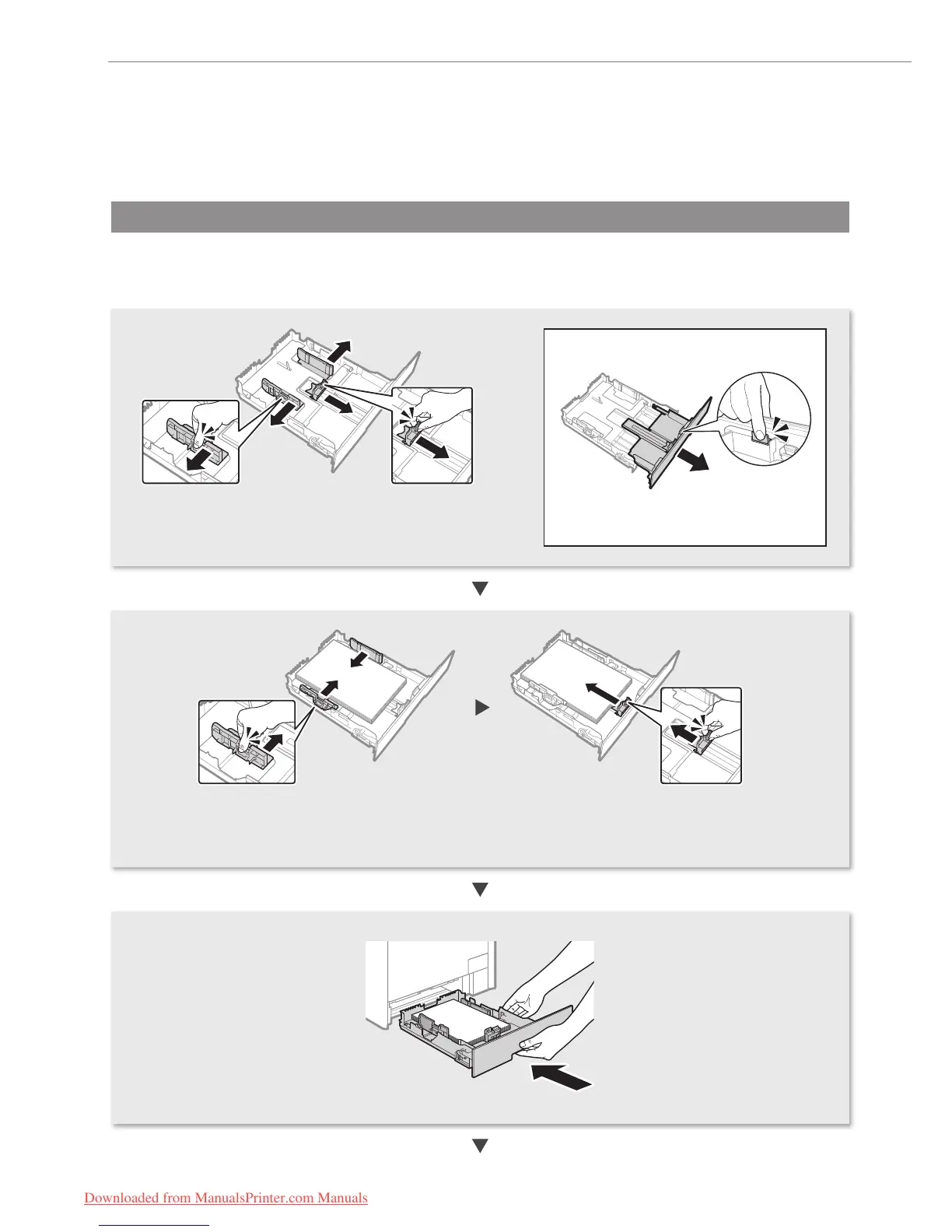 Downloaded from ManualsPrinter.com Manuals