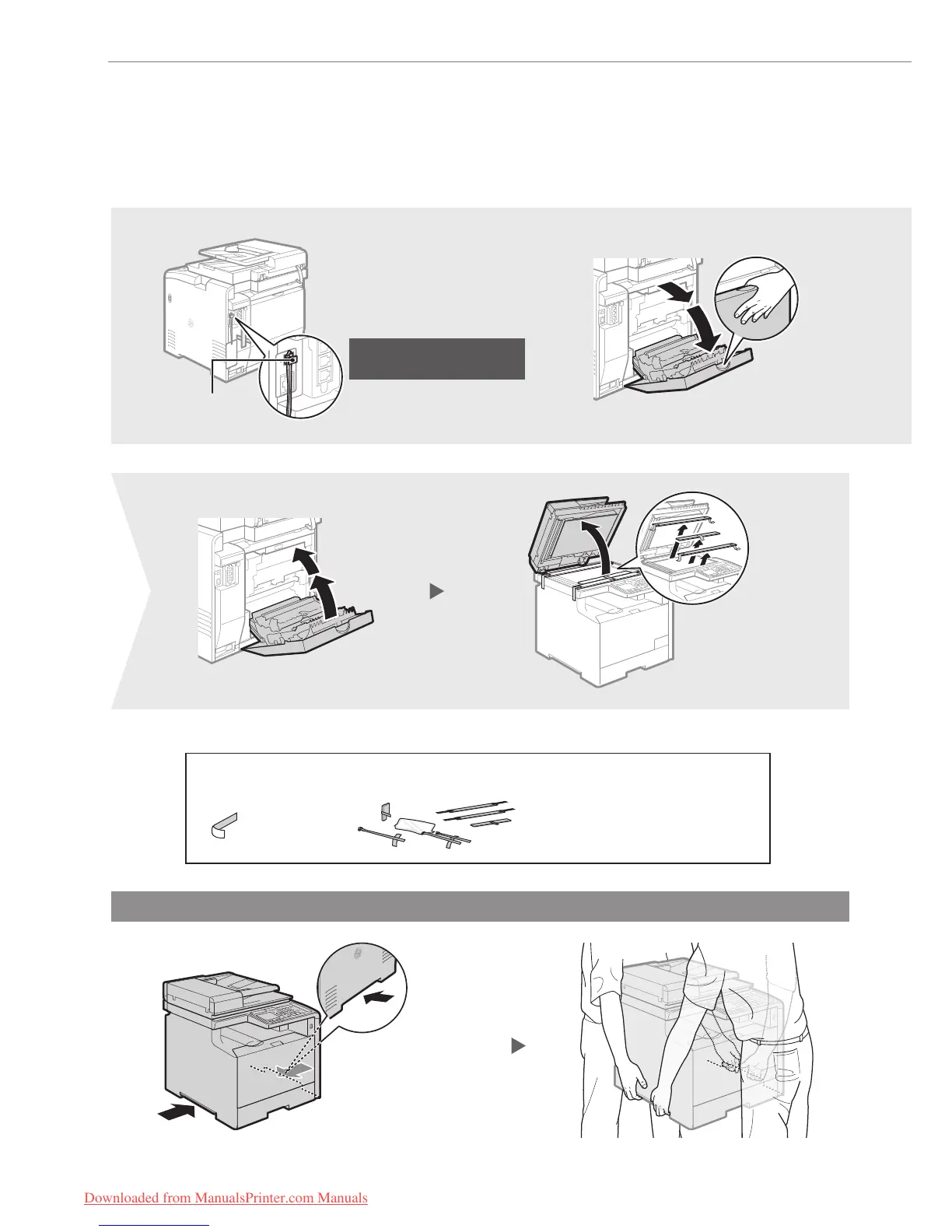 Downloaded from ManualsPrinter.com Manuals