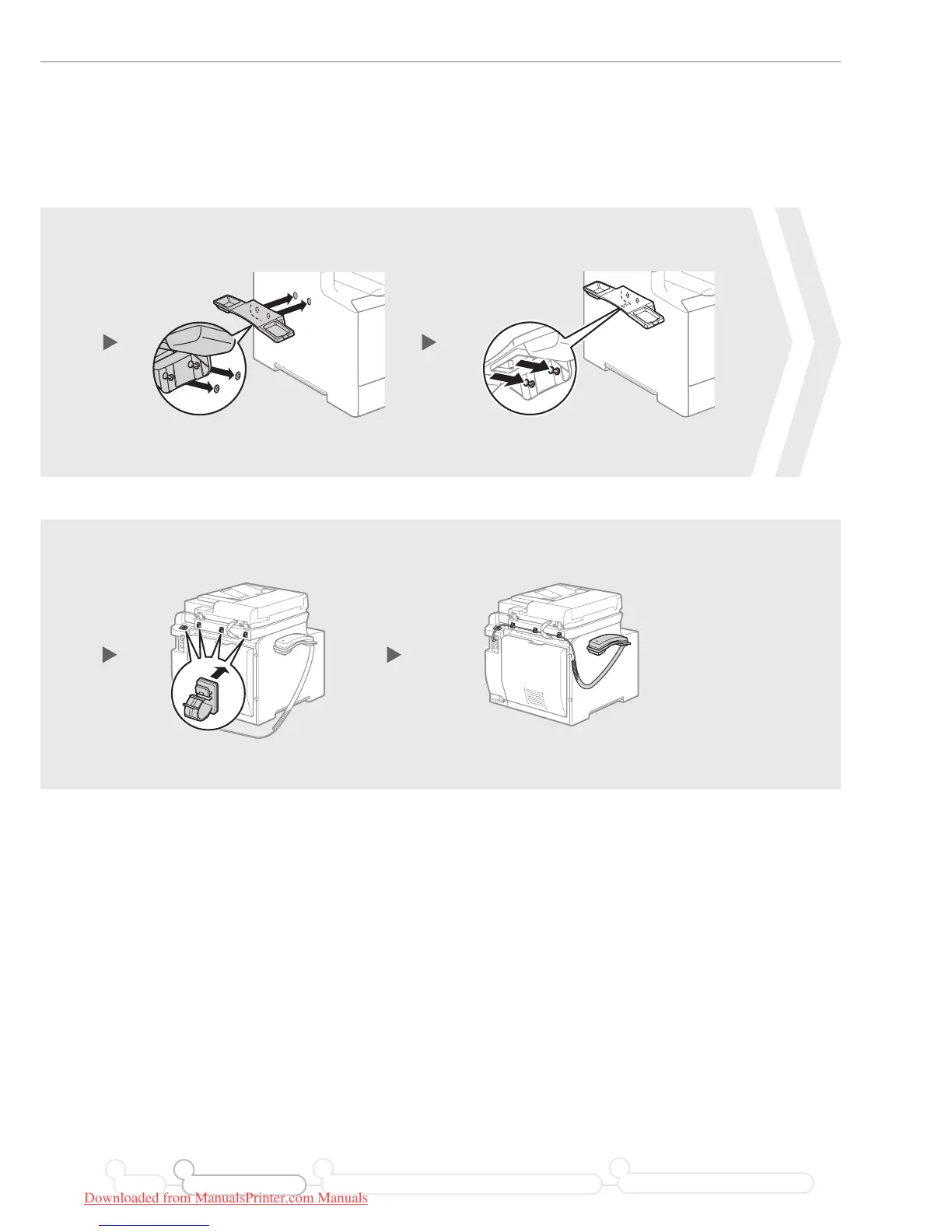 Downloaded from ManualsPrinter.com Manuals