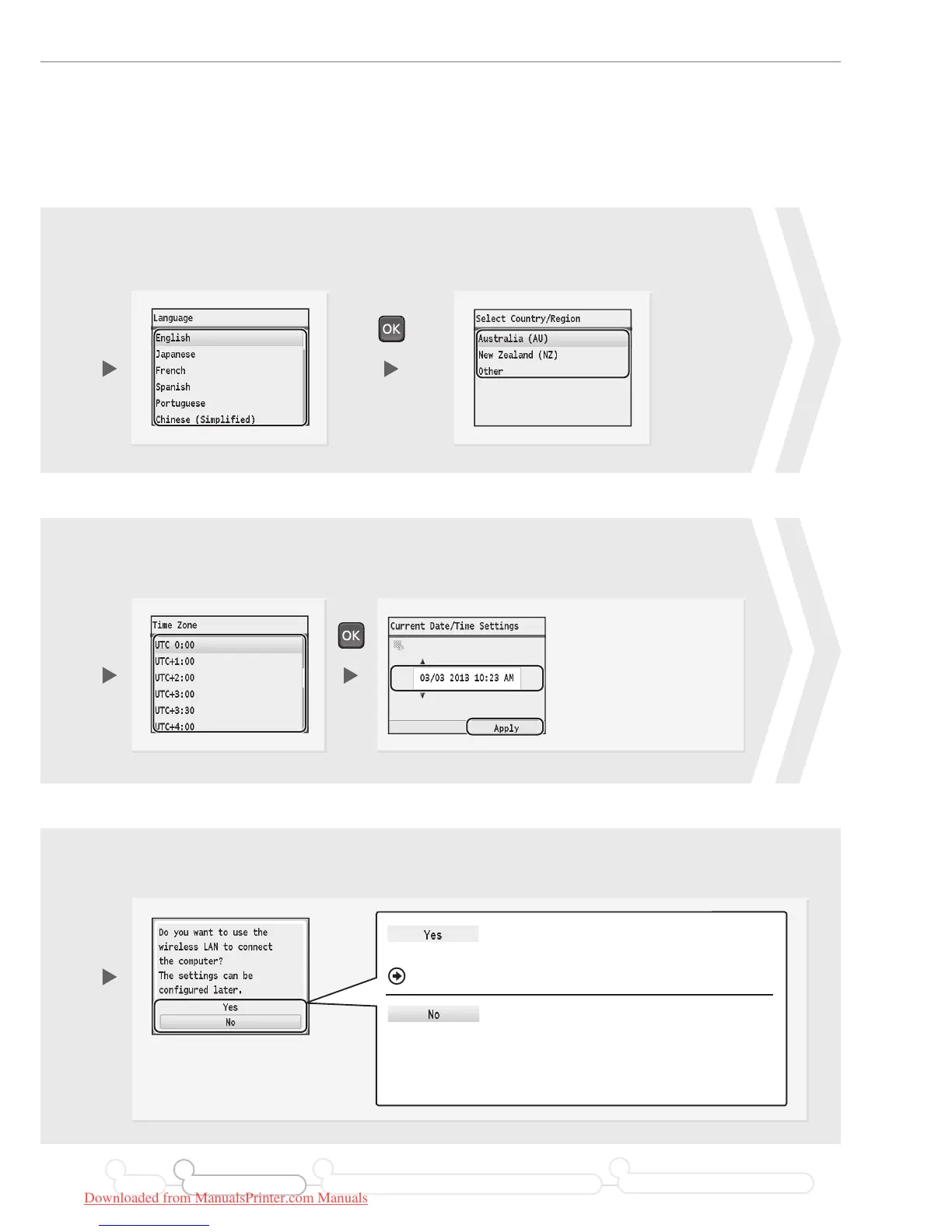 Language
English
Japanese
French
Spanish
Portuguese
Chinese (Simplified)

OK

Select Country/Region
Australia (AU)
New Zealand (NZ)
Other

Time Zone
UTC 0:00
UTC+1:00
UTC+2:00
UTC+3:00
UTC+3:30
UTC+4:00

OK

Current Date/Time Settings
03/03 2013 10:23 AM
Apply

Do you want to use the wireless LAN to connect the computer?
The settings can be configured later.
Yes
No

Yes

No

Downloaded from ManualsPrinter.com Manuals