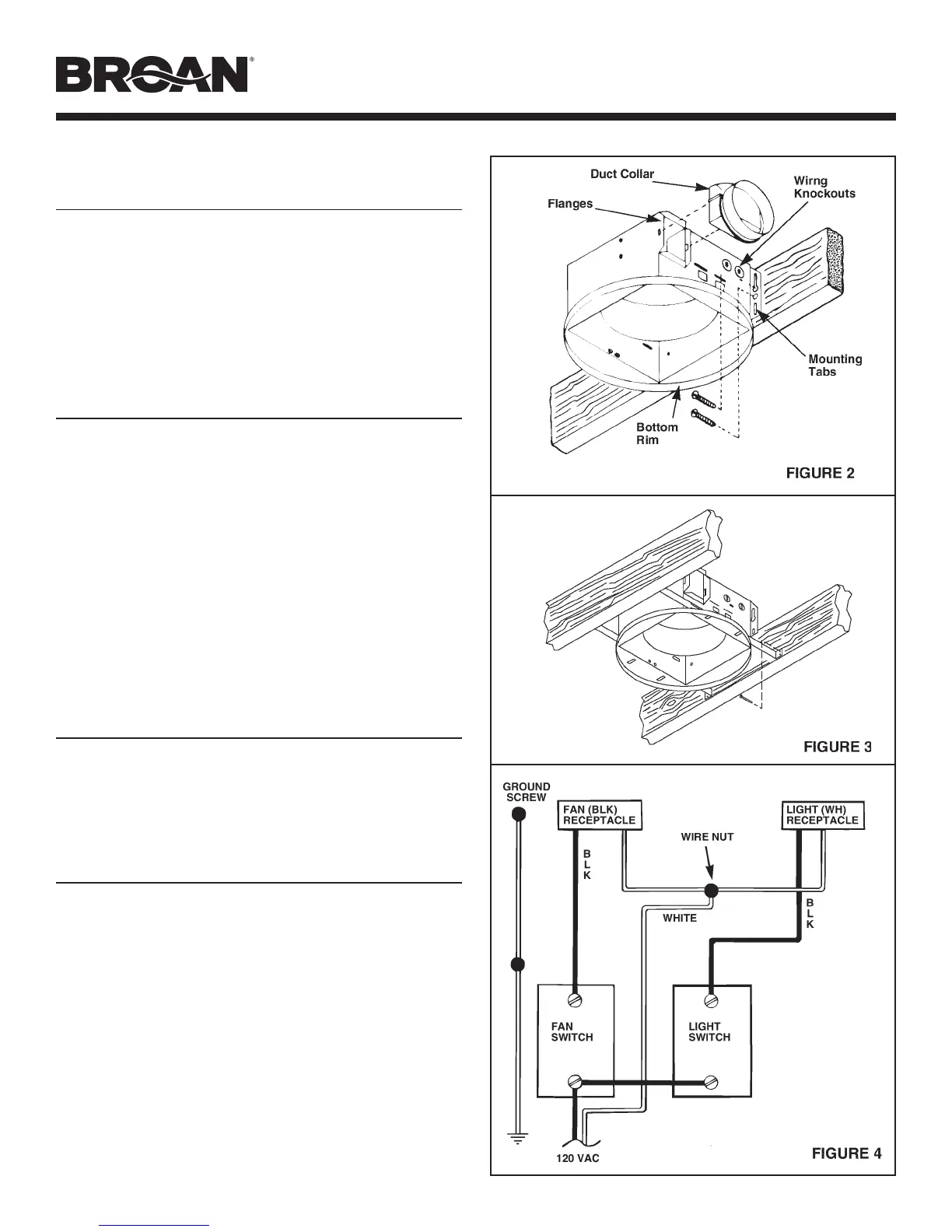 BROAN®

Duct Collar
Wirng Knockouts
Flanges
Mounting Tabs
Bottom Rim
FIGURE 2

FIGURE 3

GROUND SCREW
FAN (BLK) RECEPTACLE
LIGHT (WH) RECEPTACLE
WIRE NUT
B L K
WHITE
B L K
FAN SWITCH
LIGHT SWITCH
120 VAC
FIGURE 4