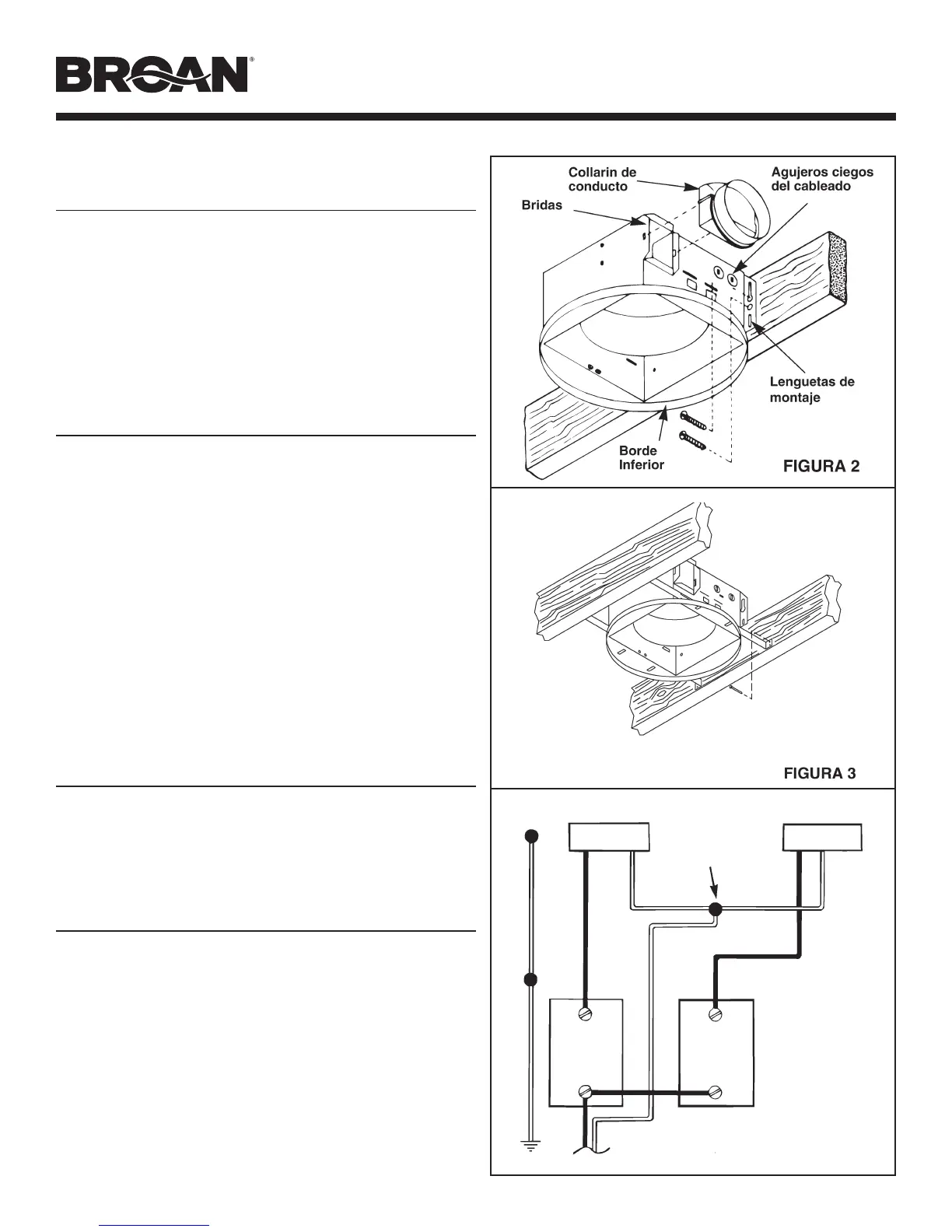 BROAN®

Collarin de conducto

Agujeros ciegos del cableado

Bridas

Lenguetas de montaje

Borde Inferior

FIGURA 2

FIGURA 3