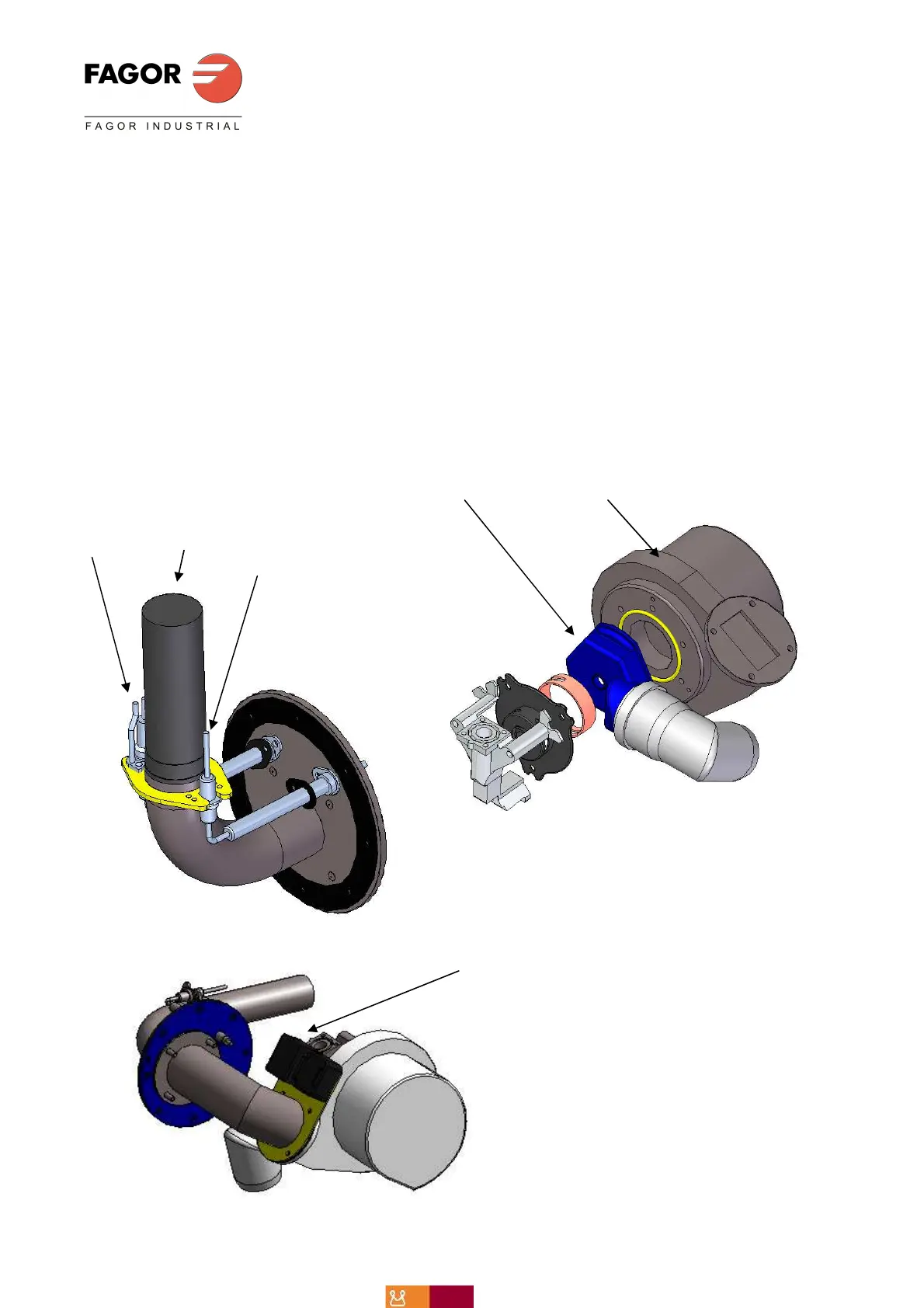 FAGOR

FAGOR INDUSTRIAL