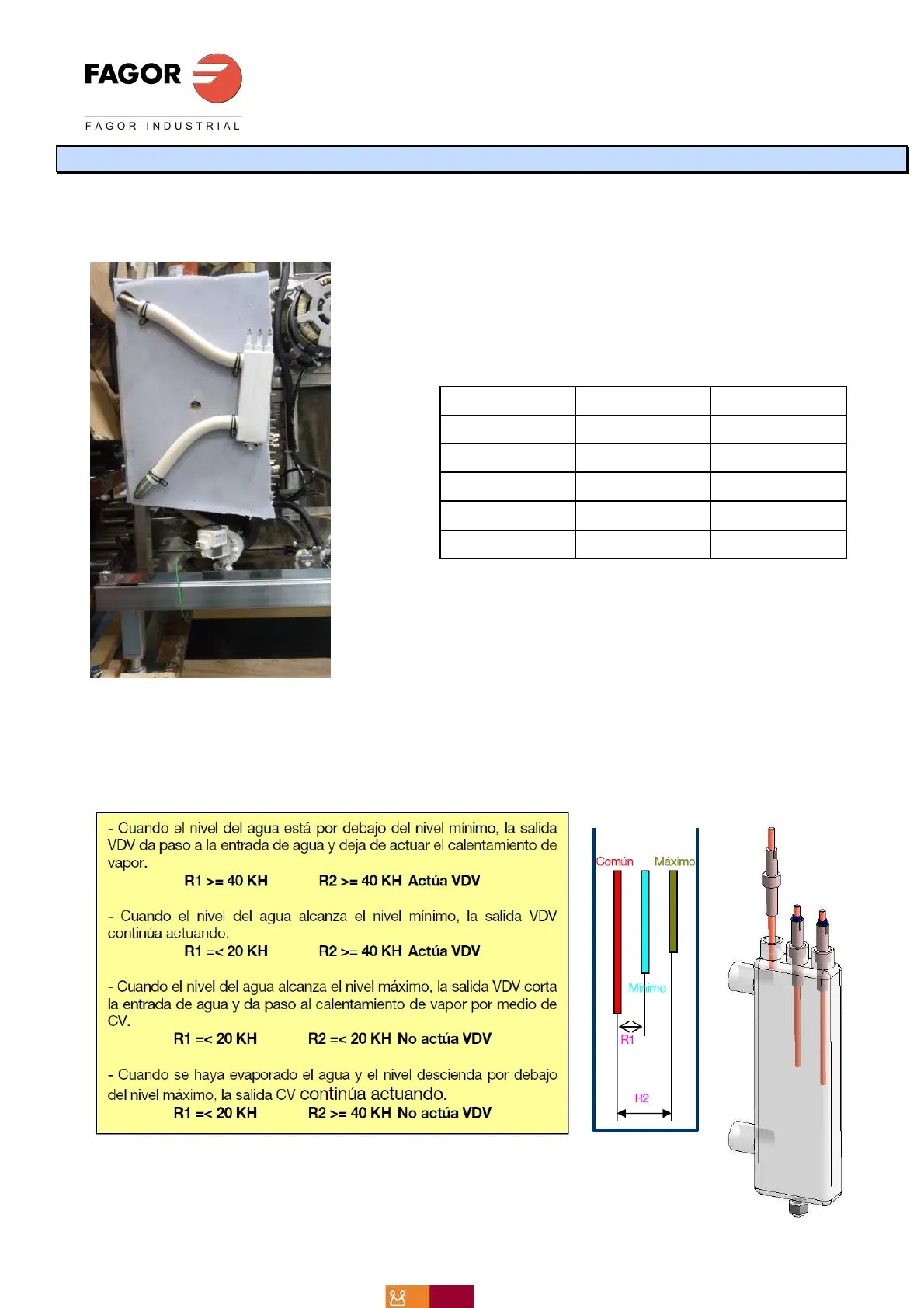 FAGOR

FAGOR INDUSTRIAL

- Cuando el nivel del agua está por debajo del nivel mínimo, la salida VDV da paso a la entrada de agua y deja de actuar el calentamiento de vapor.

R1 >= 40 KH R2 >= 40 KH Actúa VDV

- Cuando el nivel del agua alcanza el nivel mínimo, la salida VDV continúa actuando.

R1 =< 20 KH R2 >= 40 KH Actúa VDV

- Cuando el nivel del agua alcanza el nivel máximo, la salida VDV corta la entrada de agua y da paso al calentamiento de vapor por medio de CV.

R1 =< 20 KH R2 =< 20 KH No actúa VDV

- Cuando se haya evaporado el agua y el nivel descienda por debajo del nivel máximo, la salida CV continúa actuando.

R1 =< 20 KH R2 >= 40 KH No actúa VDV

Común

Máximo

Mínimo

R1

R2