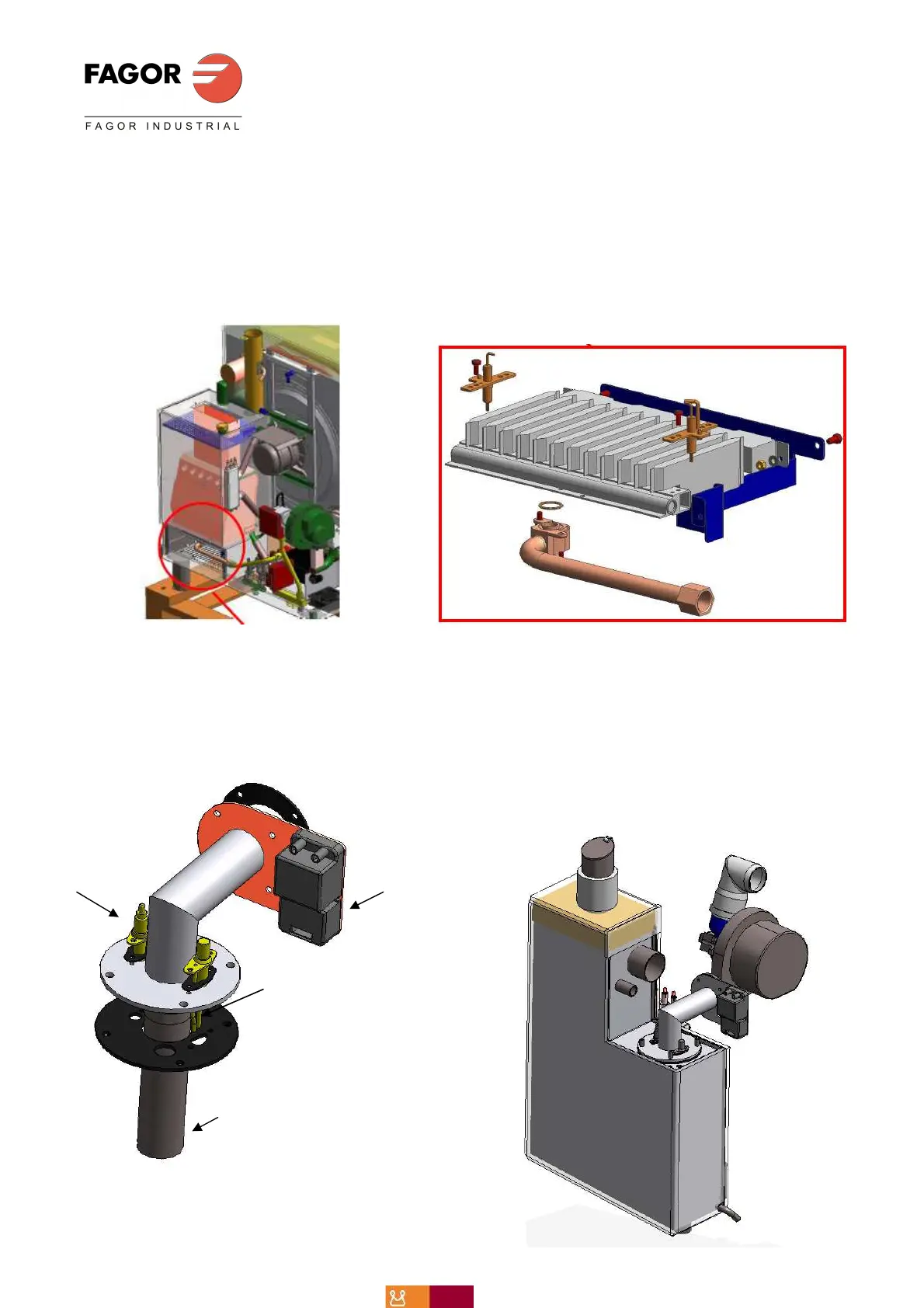 FAGOR

FAGOR INDUSTRIAL