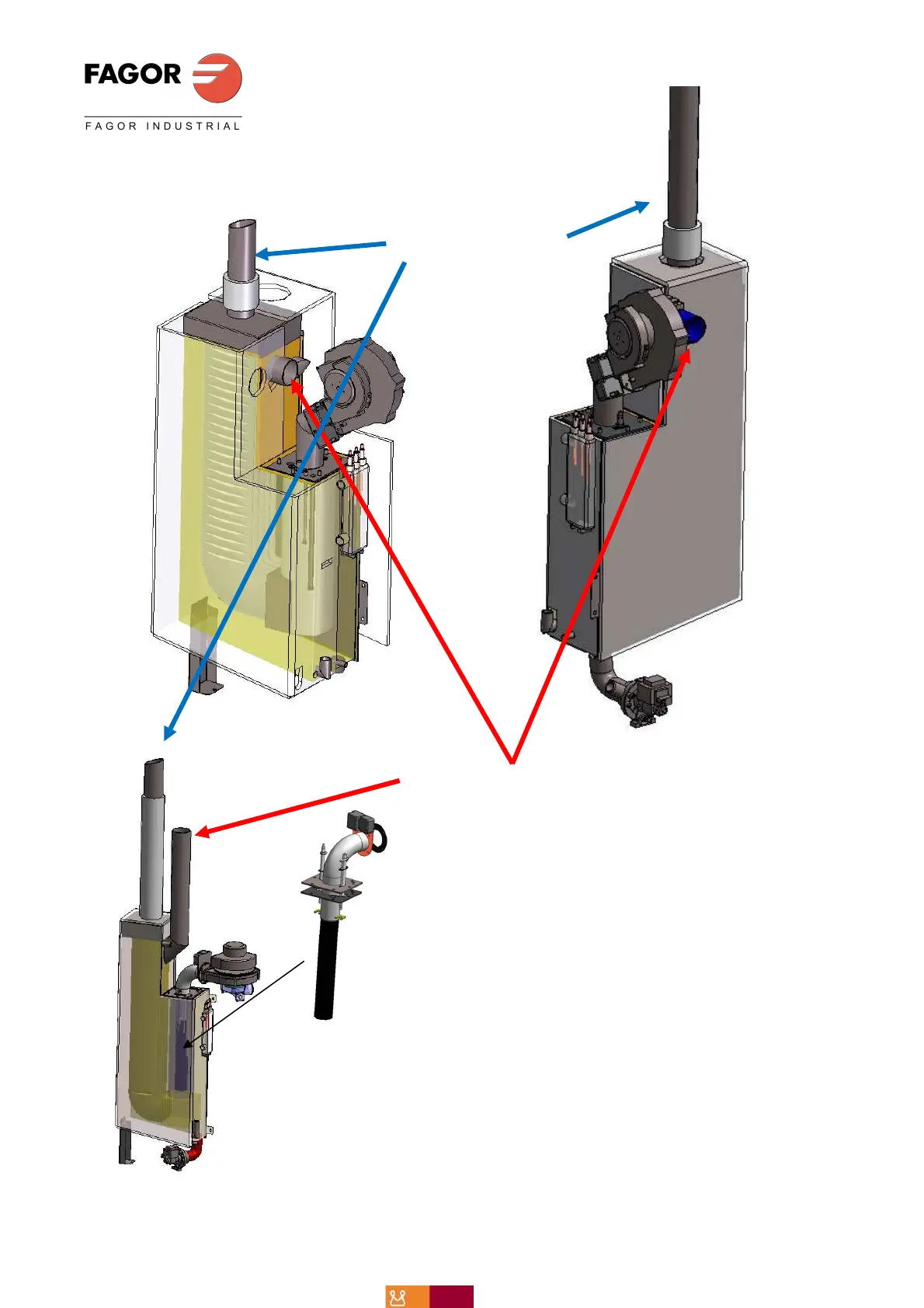 FAGOR
FAGOR INDUSTRIAL