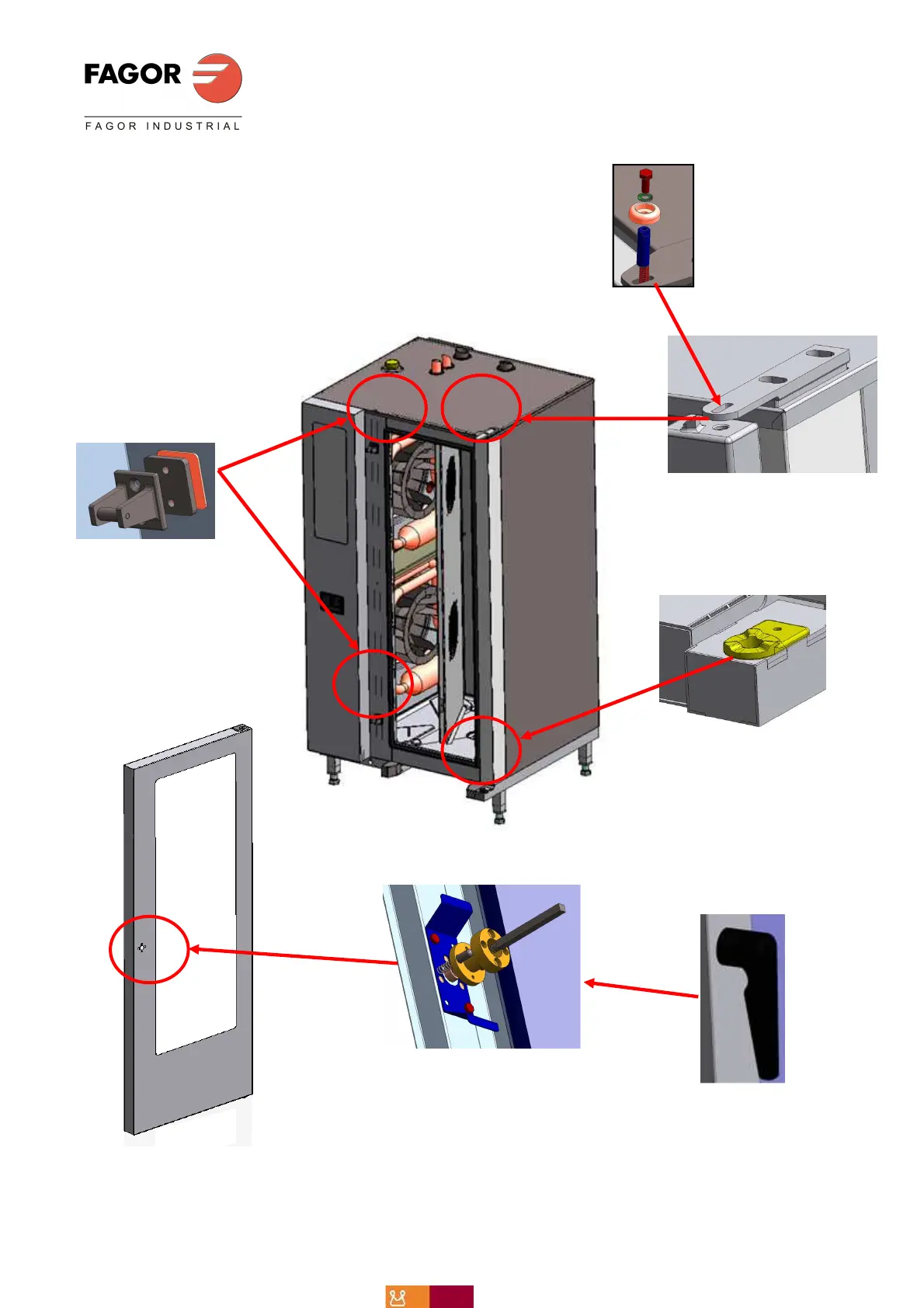 FAGOR

FAGOR INDUSTRIAL