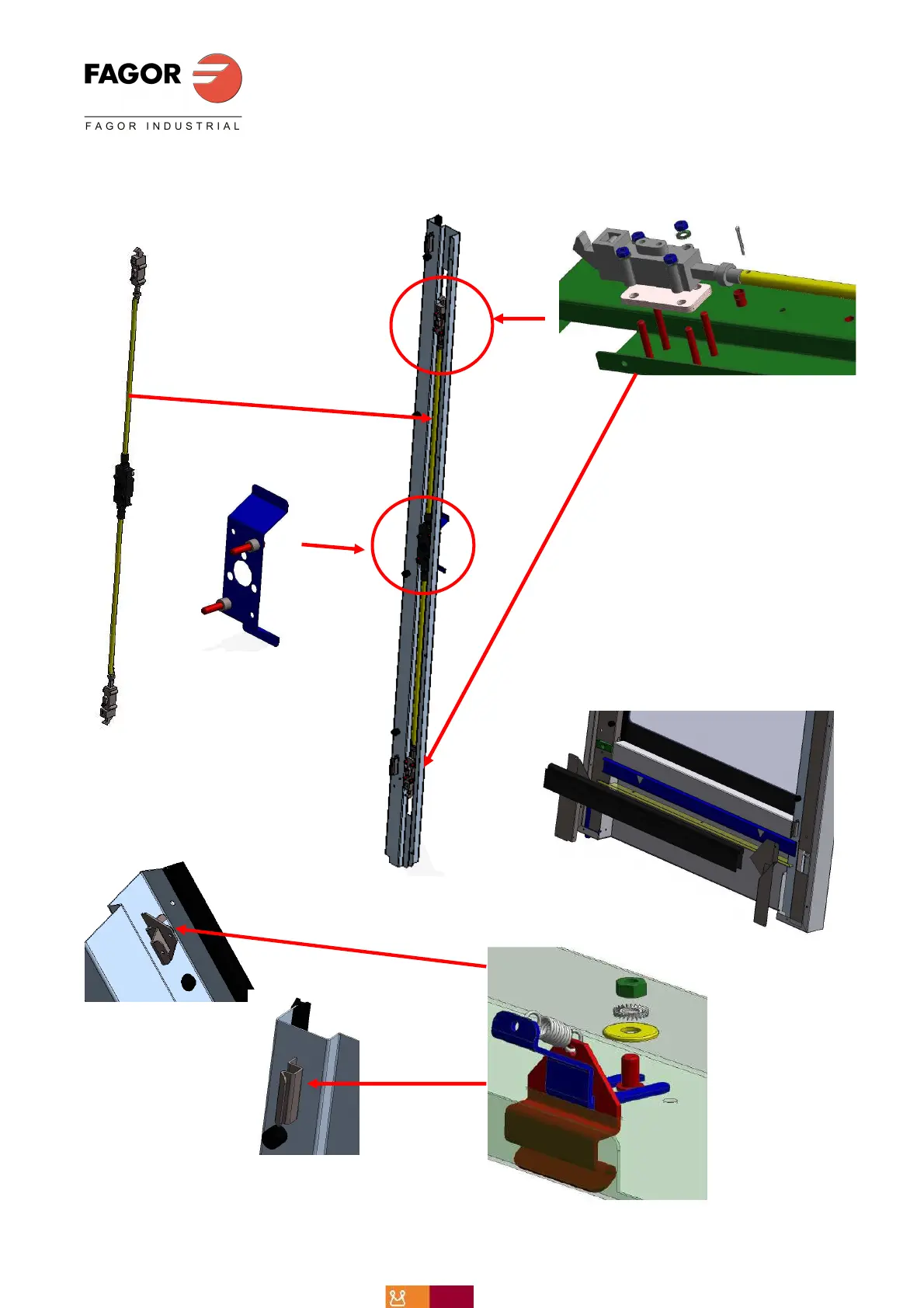 FAGOR

FAGOR INDUSTRIAL