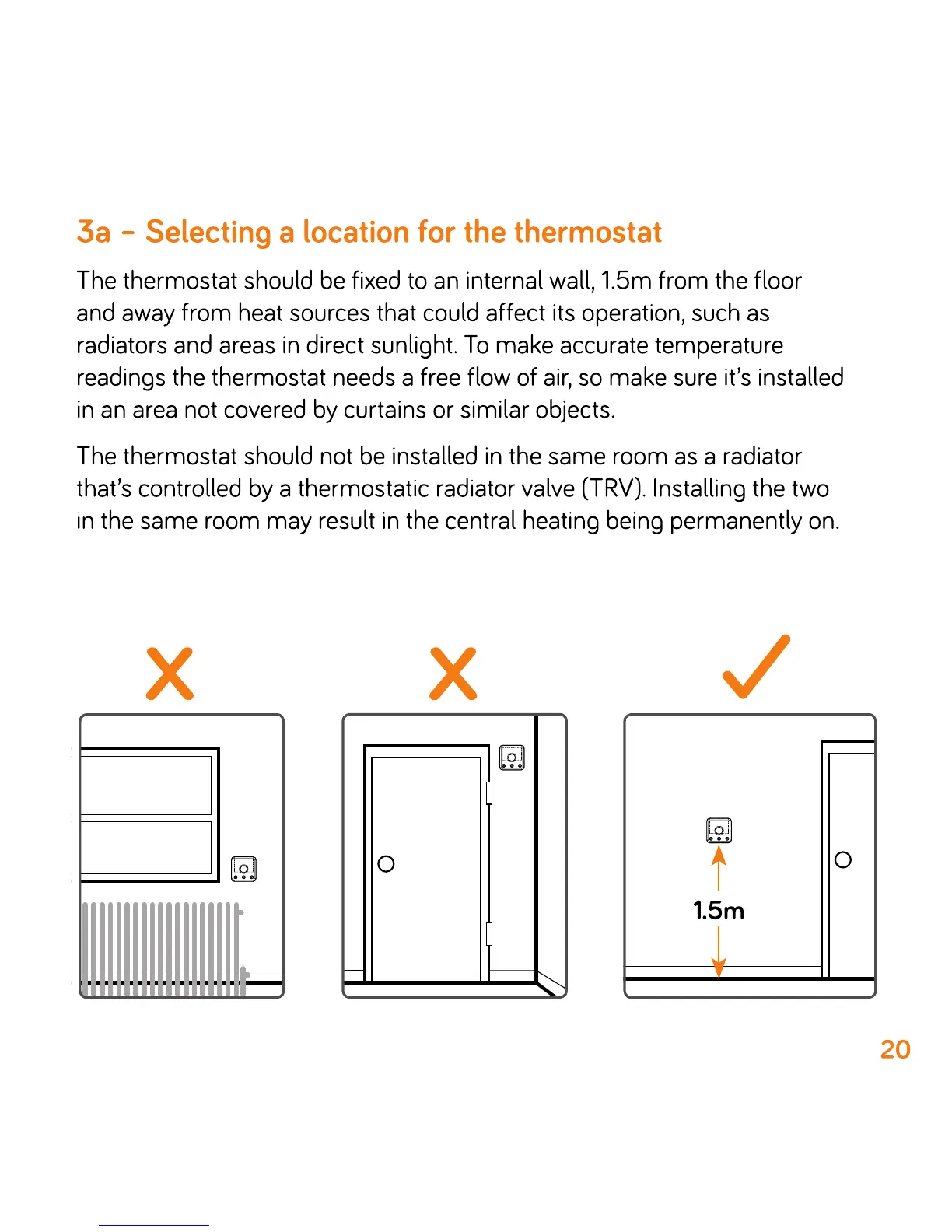 3a – Selecting a location for the thermostat

The thermostat should be fixed to an internal wall, 1.5m from the floor and away from heat sources that could affect its operation, such as radiators and areas in direct sunlight. To make accurate temperature readings the thermostat needs a free flow of air, so make sure it's installed in an area not covered by curtains or similar objects.

The thermostat should not be installed in the same room as a radiator that's controlled by a thermostatic radiator valve (TRV). Installing the two in the same room may result in the central heating being permanently on.

1.5m

20