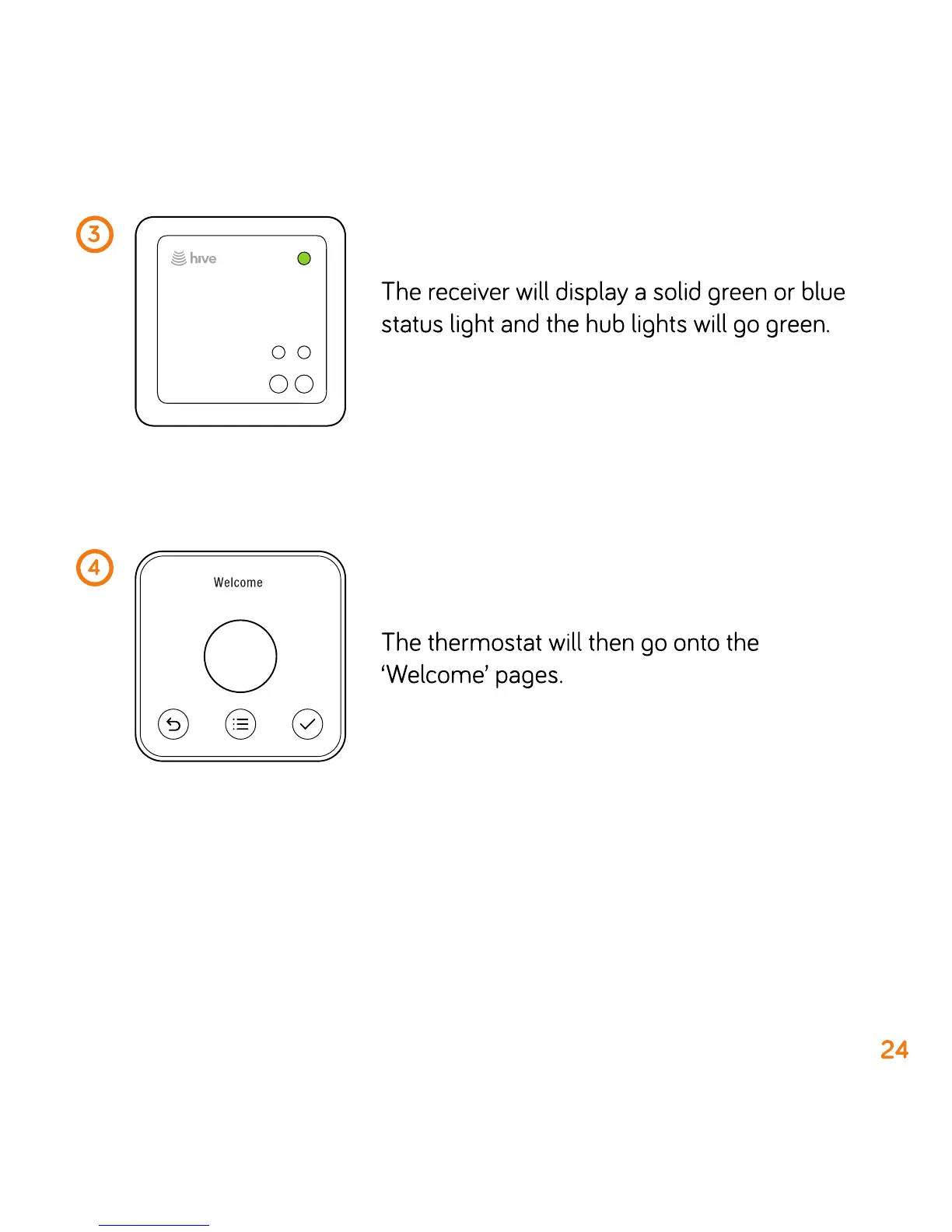 3

hive

The receiver will display a solid green or blue status light and the hub lights will go green.

4

Welcome

The thermostat will then go onto the ‘Welcome’ pages.

24