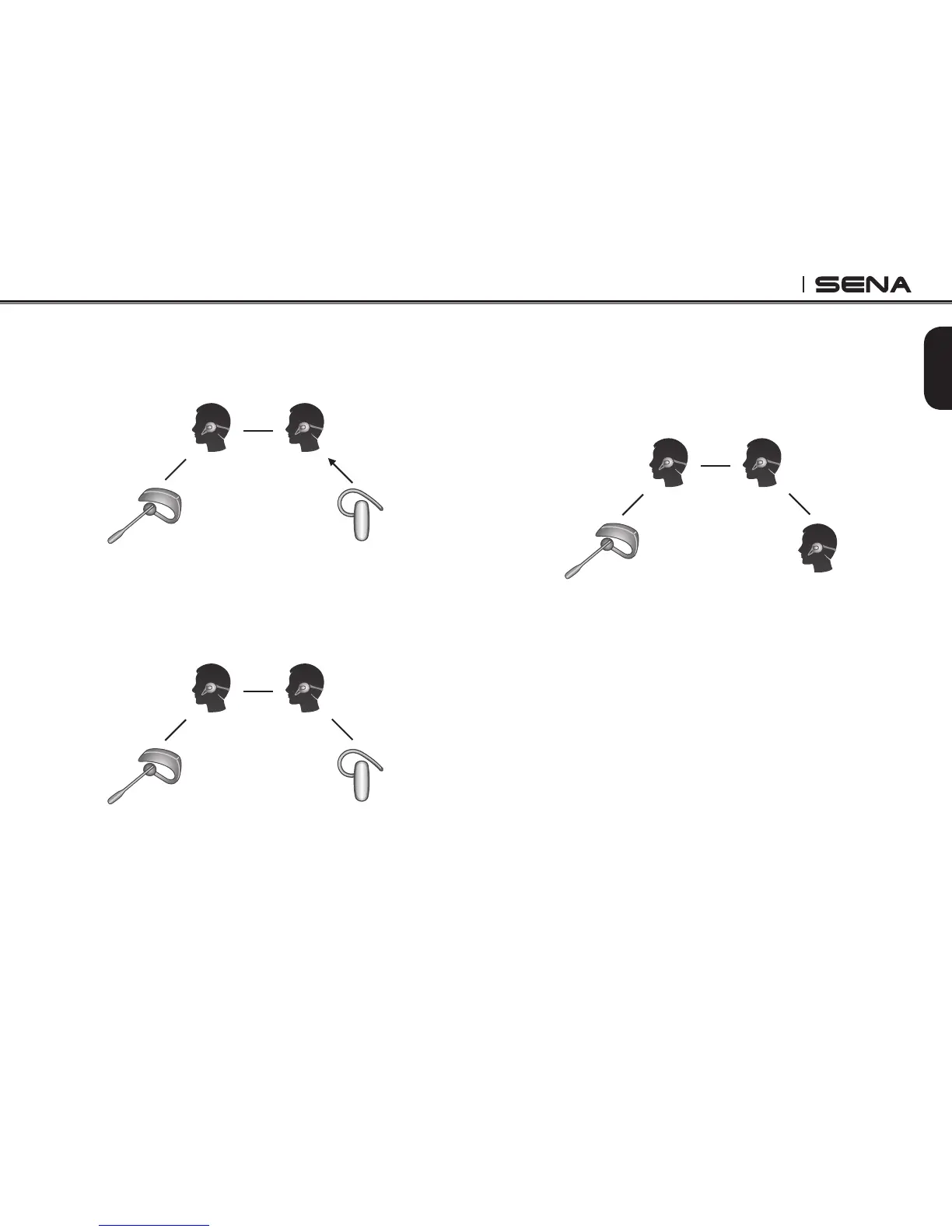 SENA