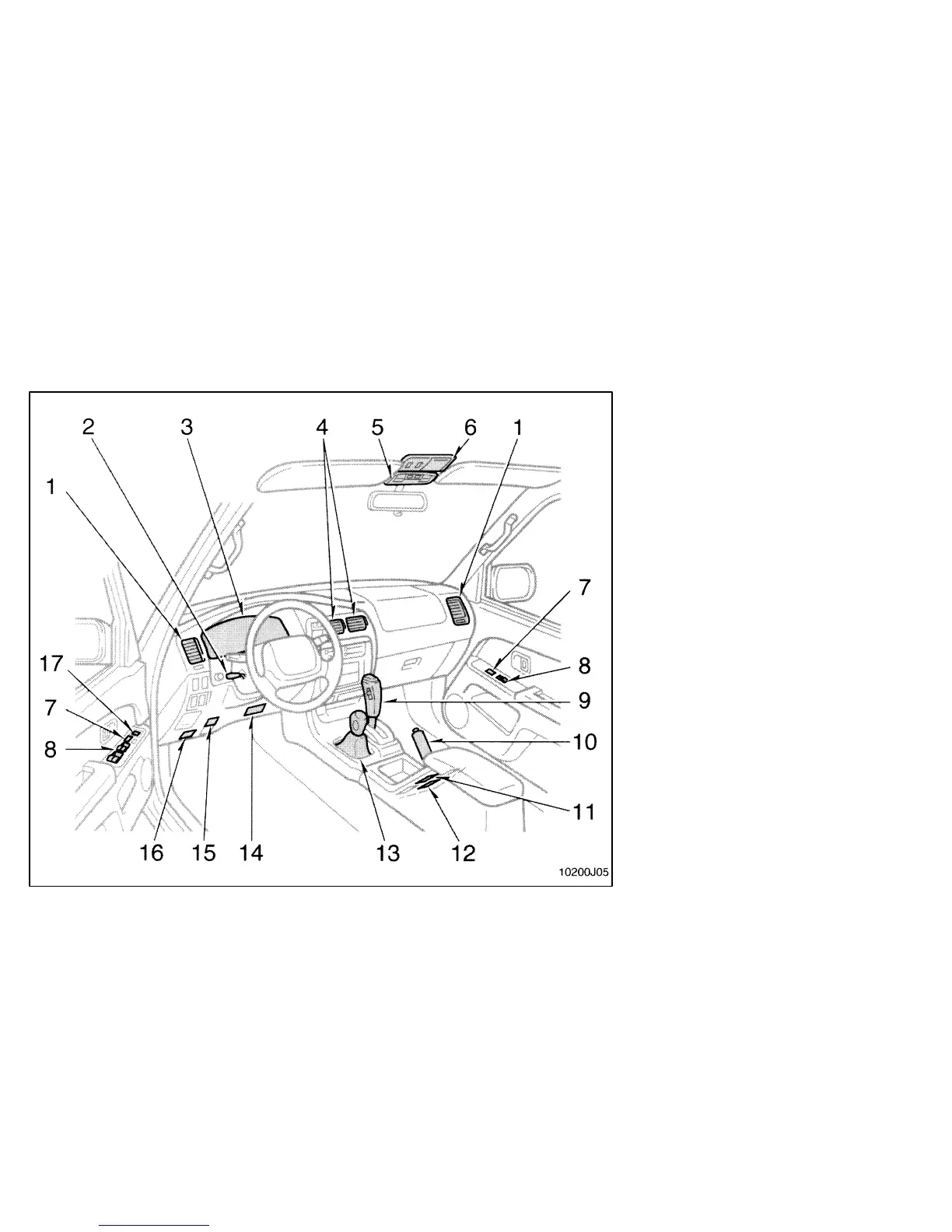 2 3 4 5 6 1

1

7

17

8

7

9

8

10

11

16 15 14 13 12

10200J05