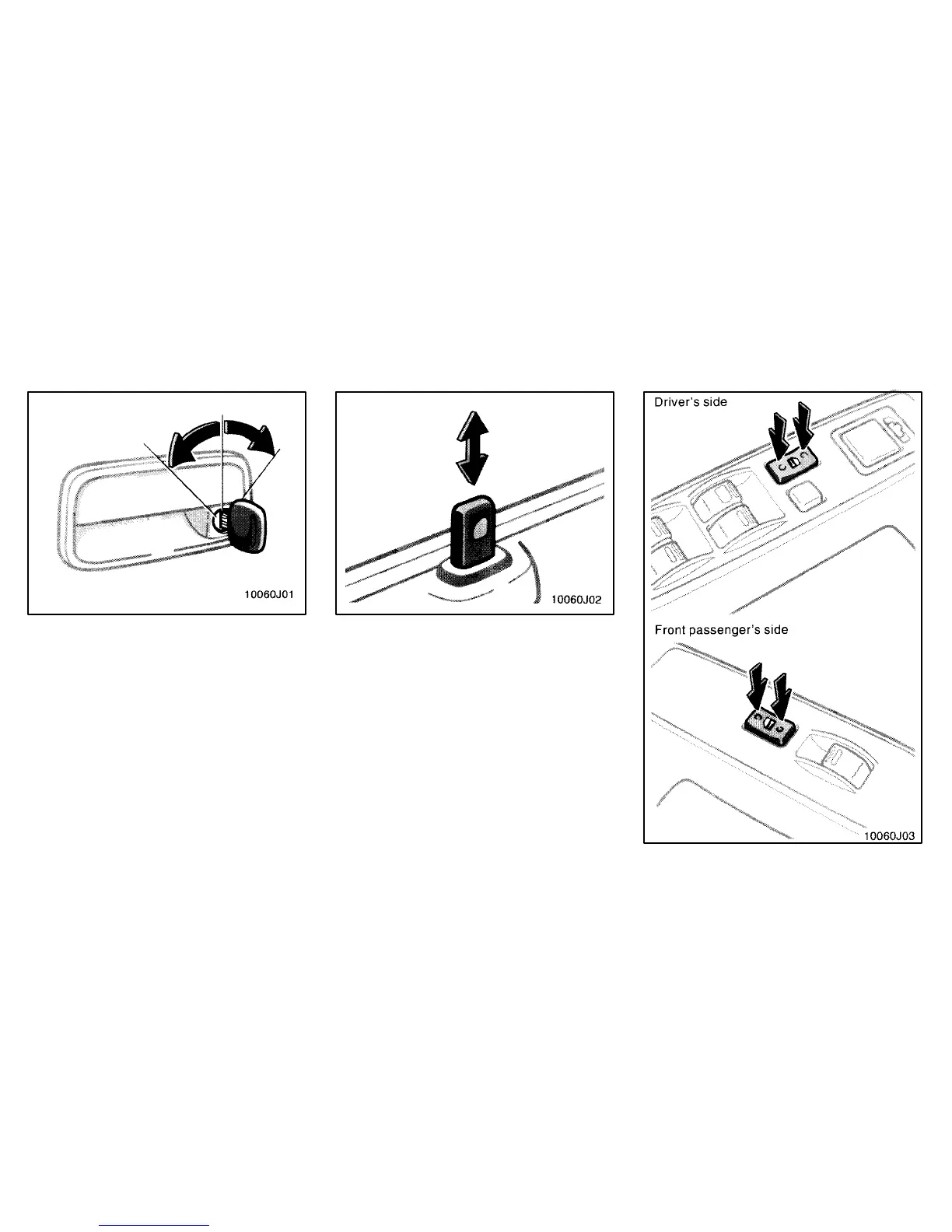 10060J01

10060J02

Driver's side

Front passenger's side

10060J03