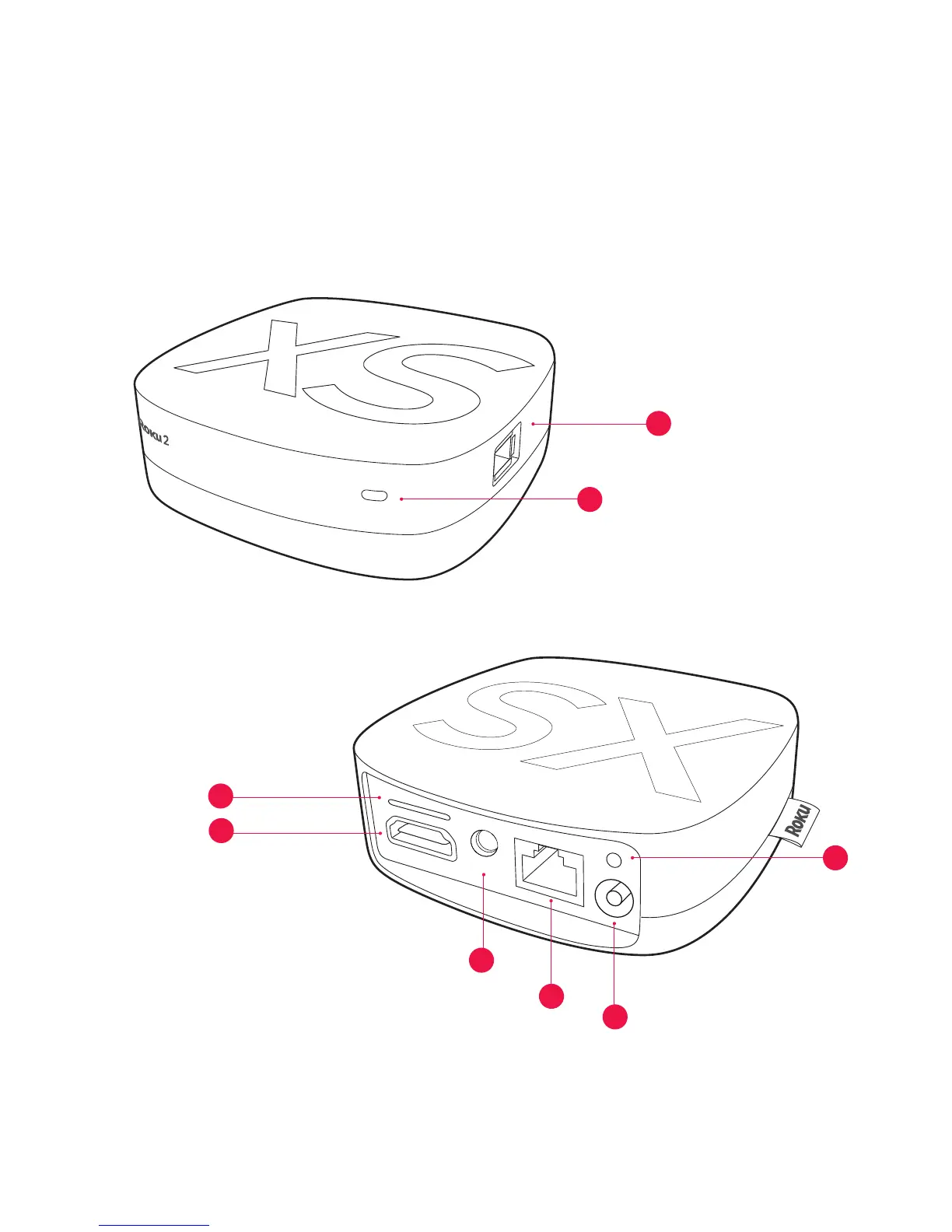 XS
Roku 2
XS
Roku