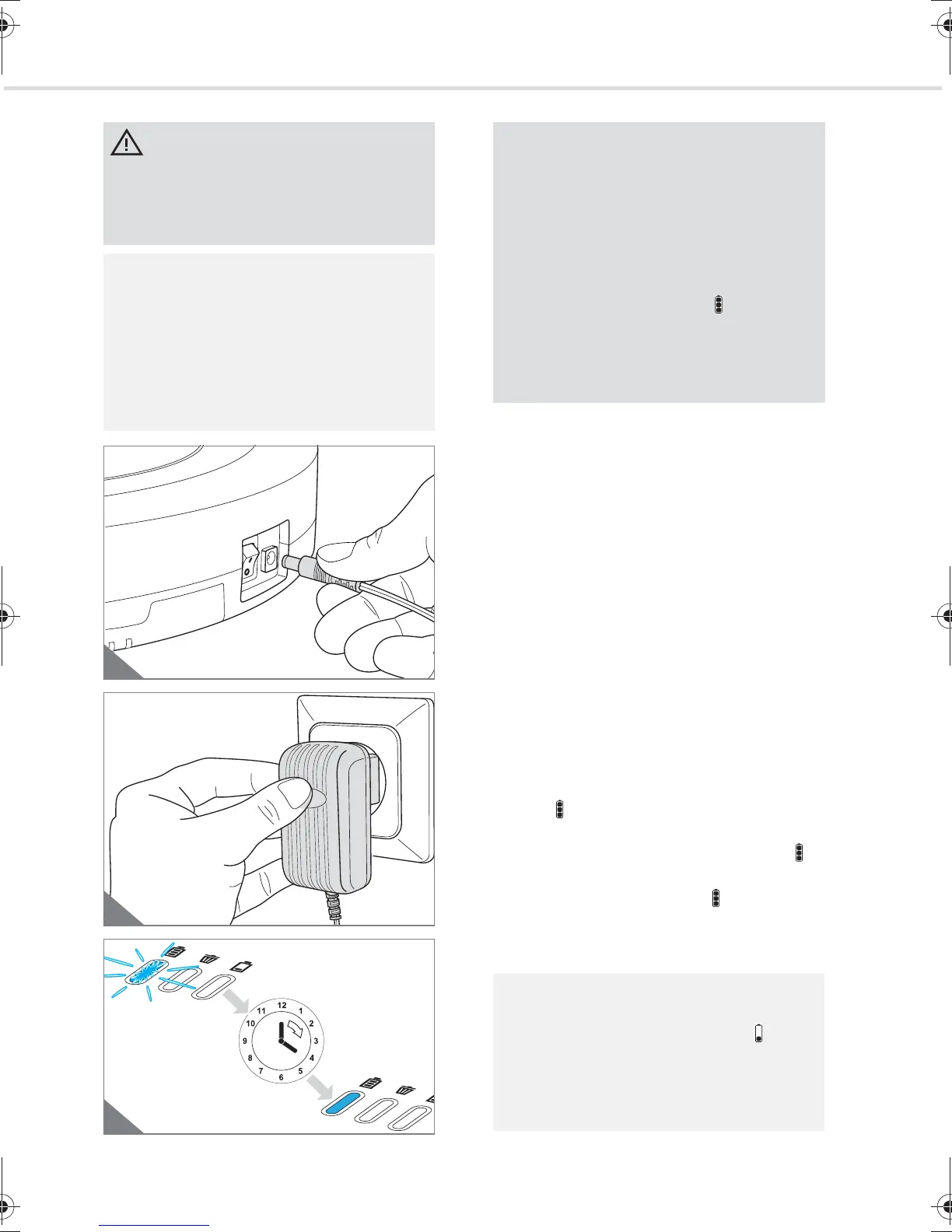 12
1
2
3
4
5
6
7
8
9
10
11