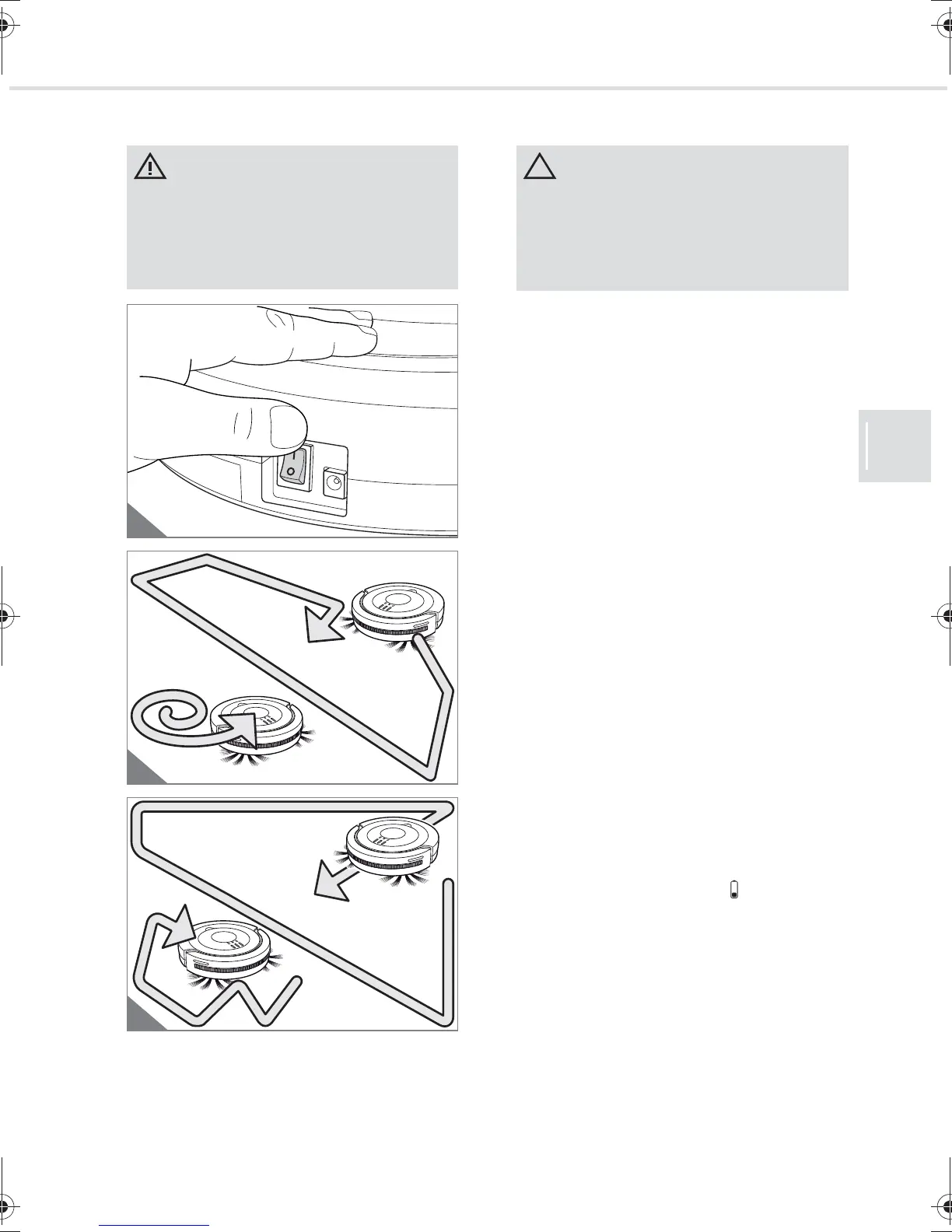 I
O