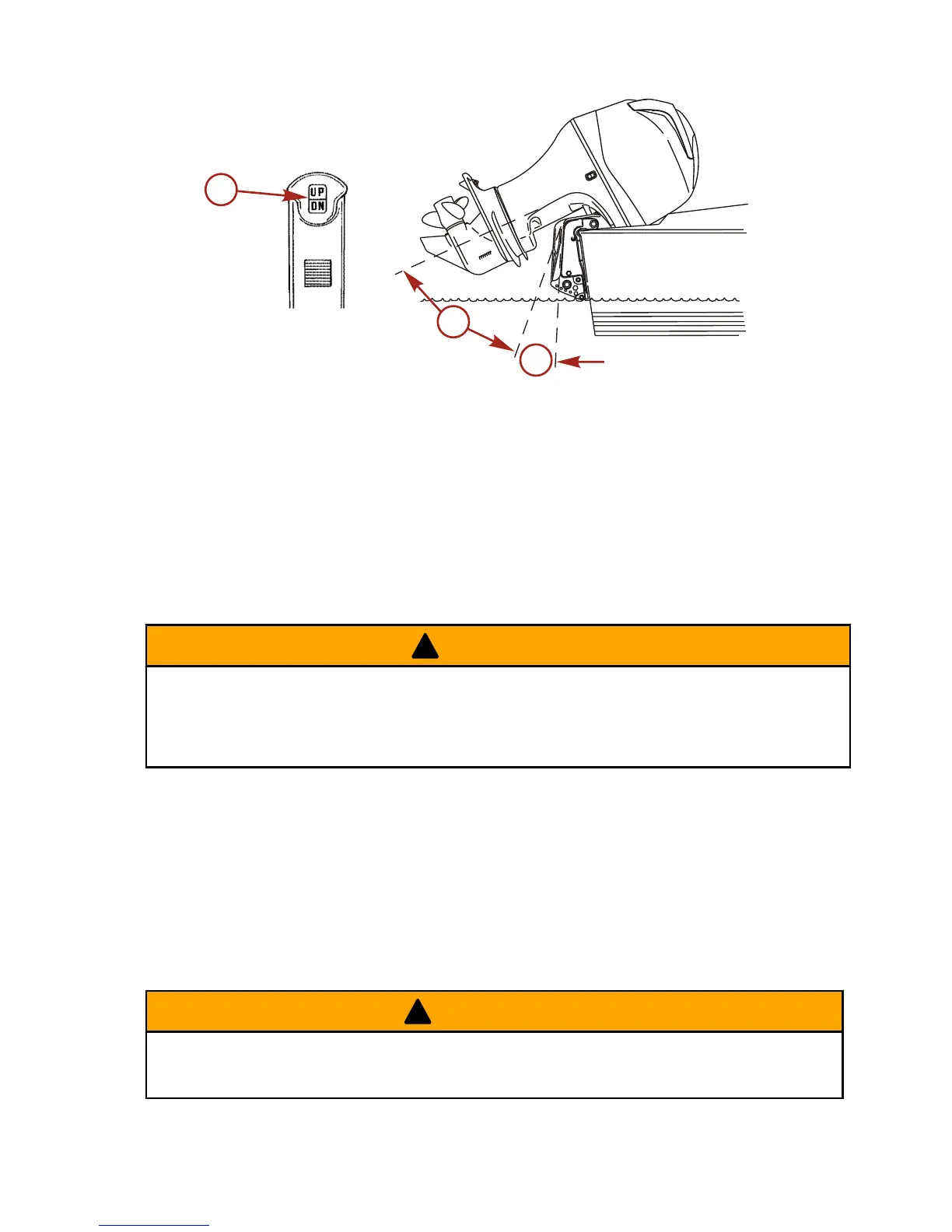 UP
DN