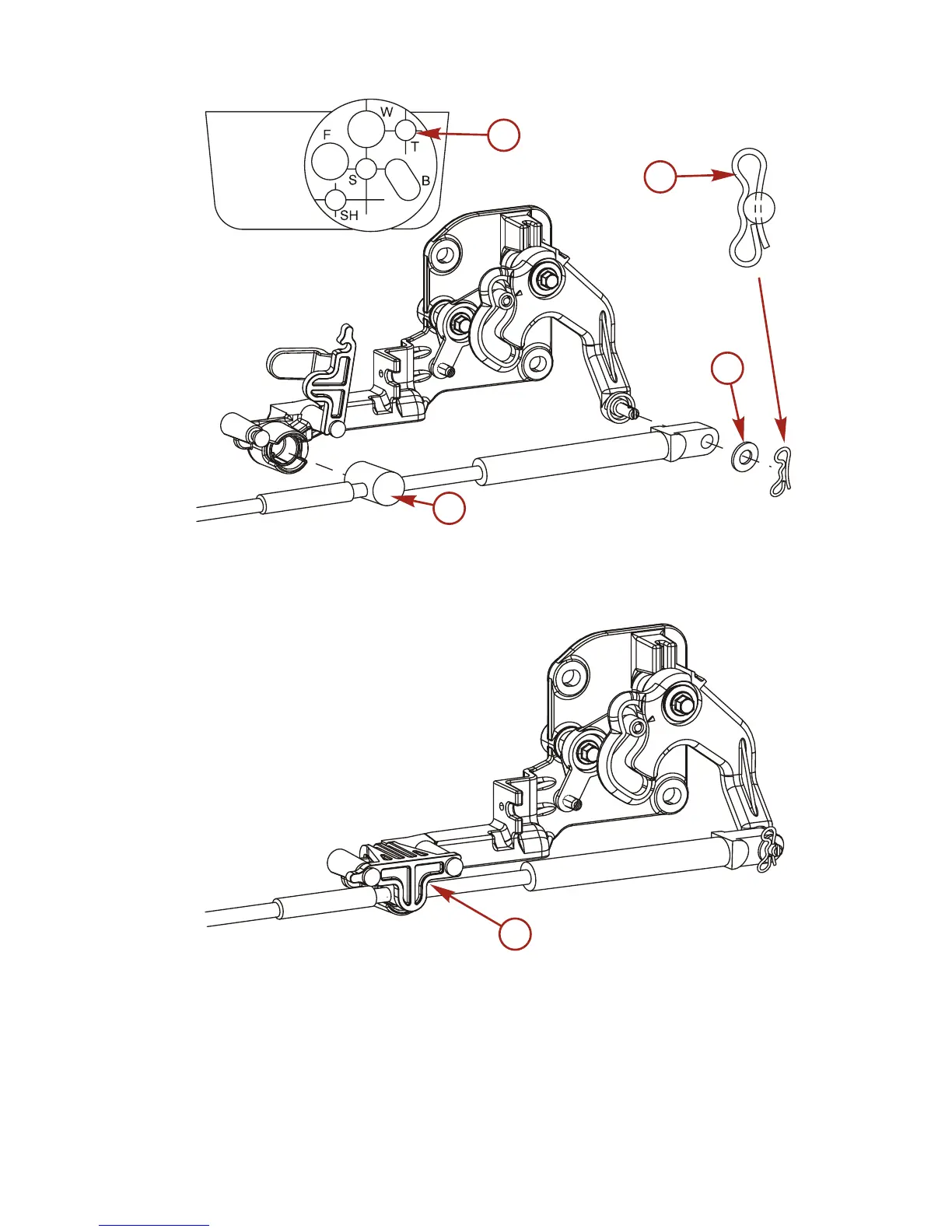 W
F
T
S
B
SH