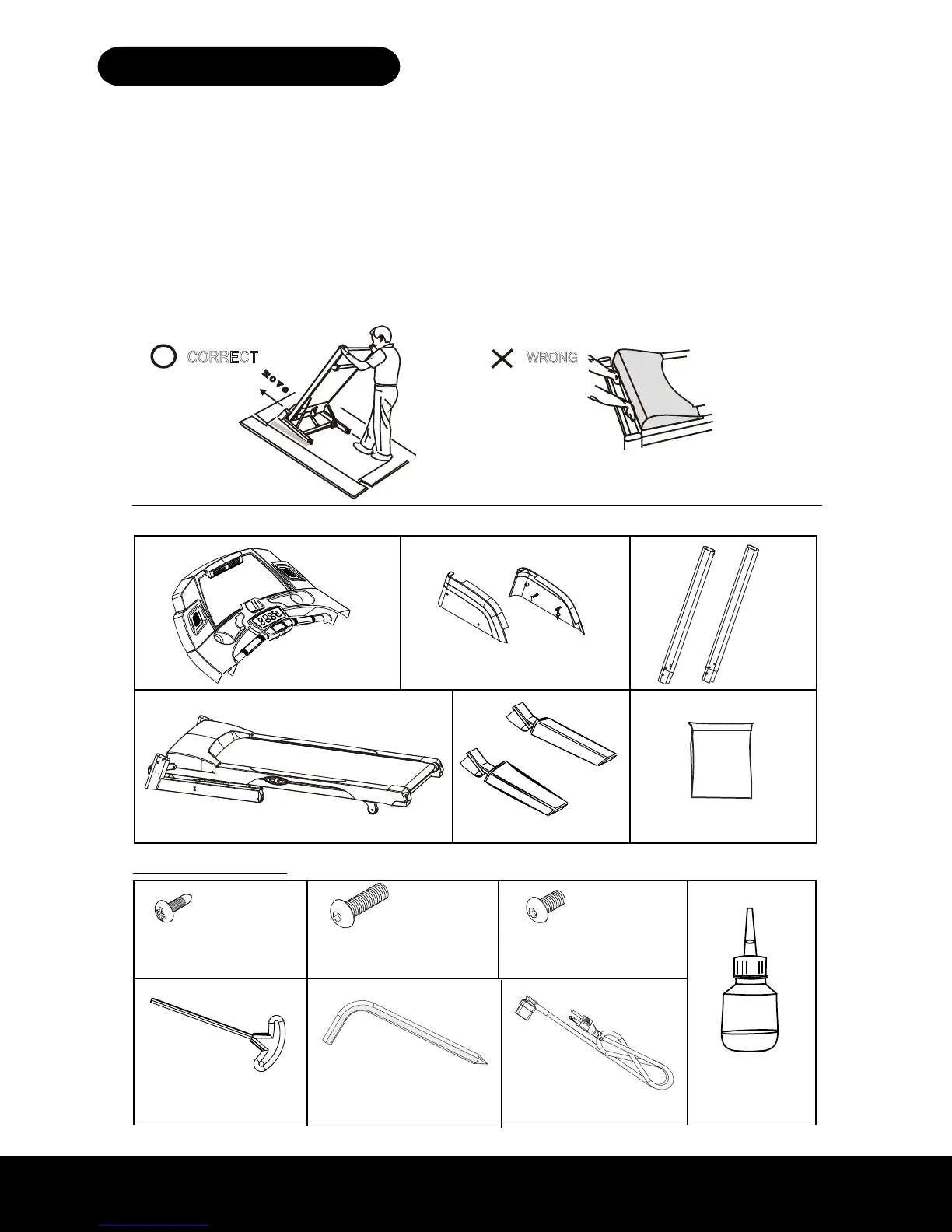 CORRECT

move

WRONG