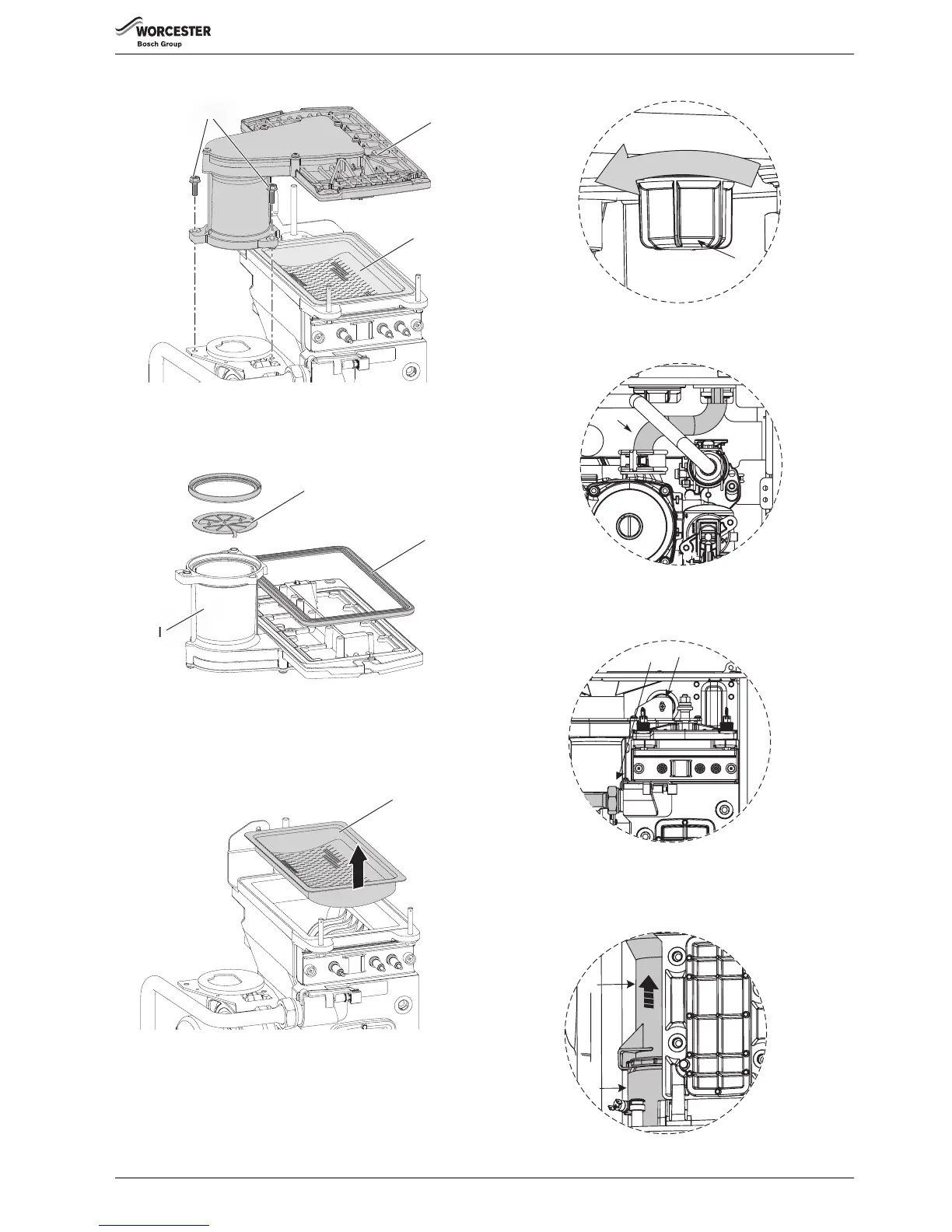 WORCESTER
Bosch Group

I