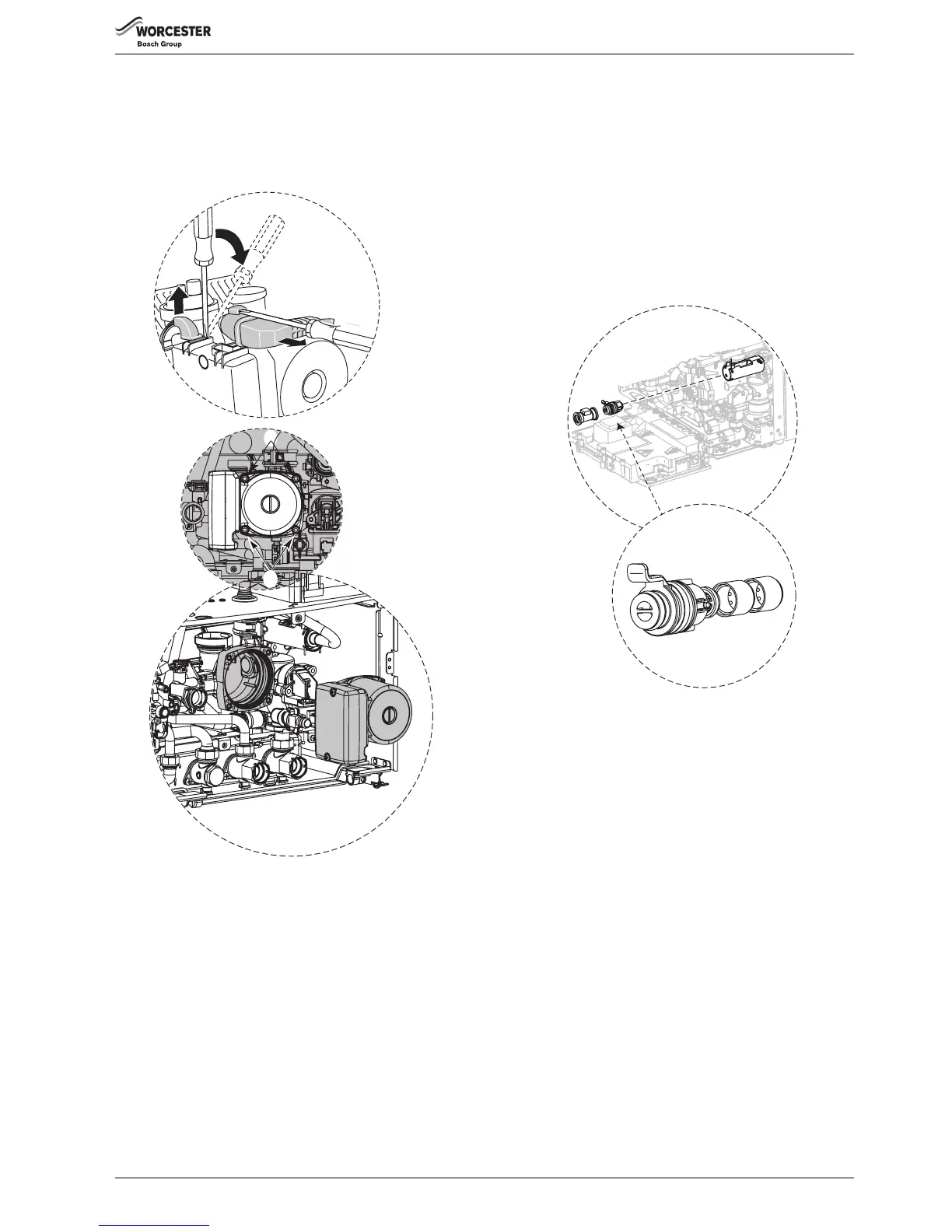 WORCESTER
Bosch Group