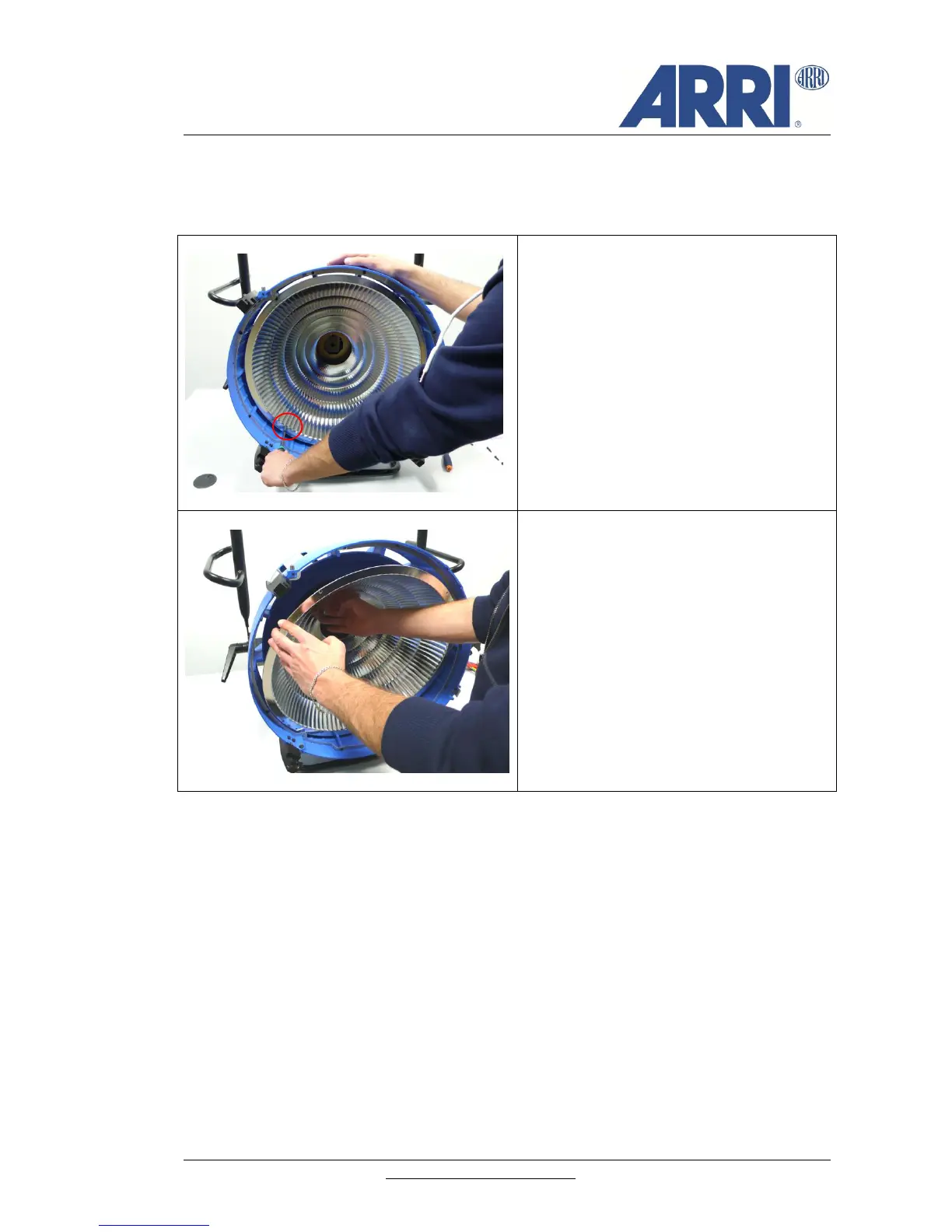 ARRI ARRI ®