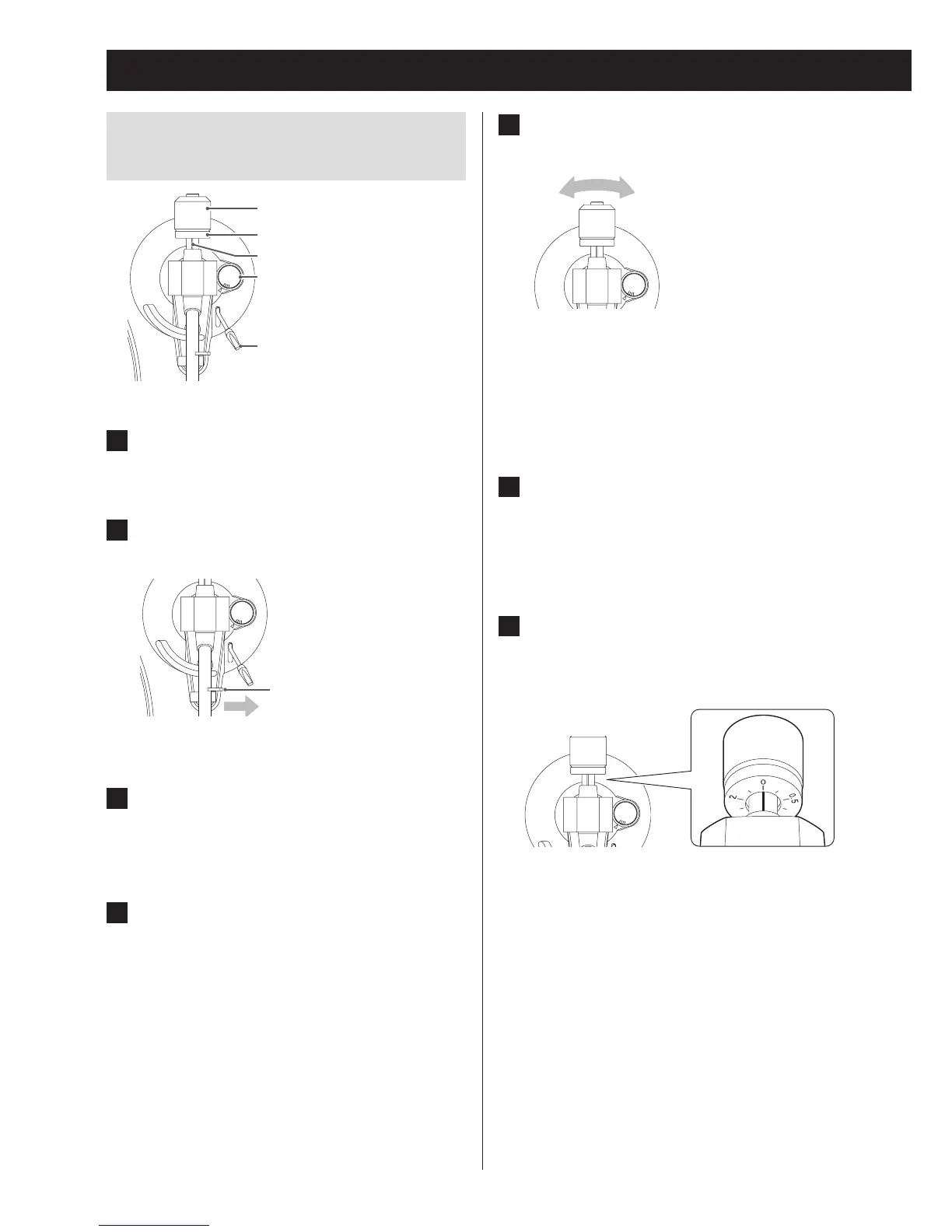 2

0

0.5