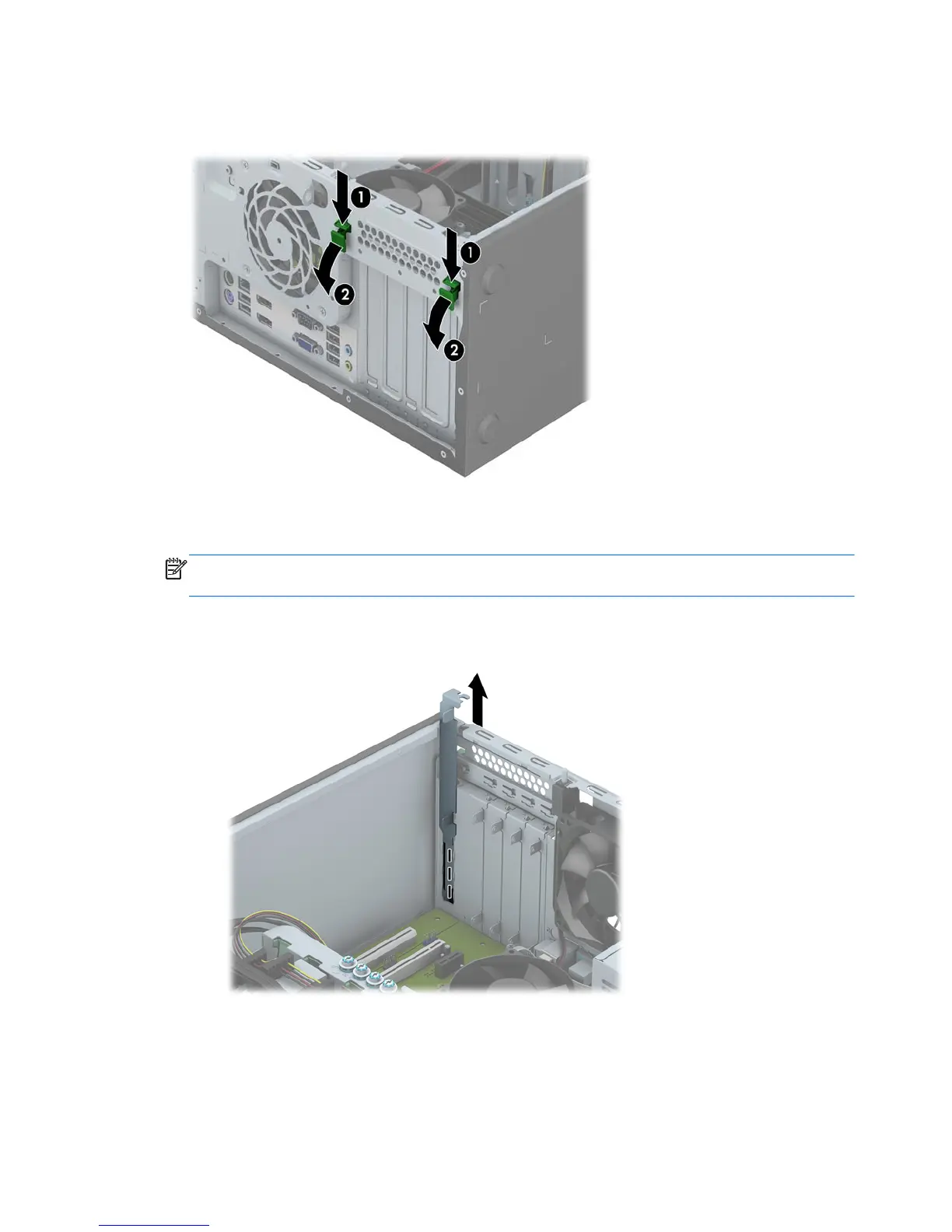 1

2

1

2