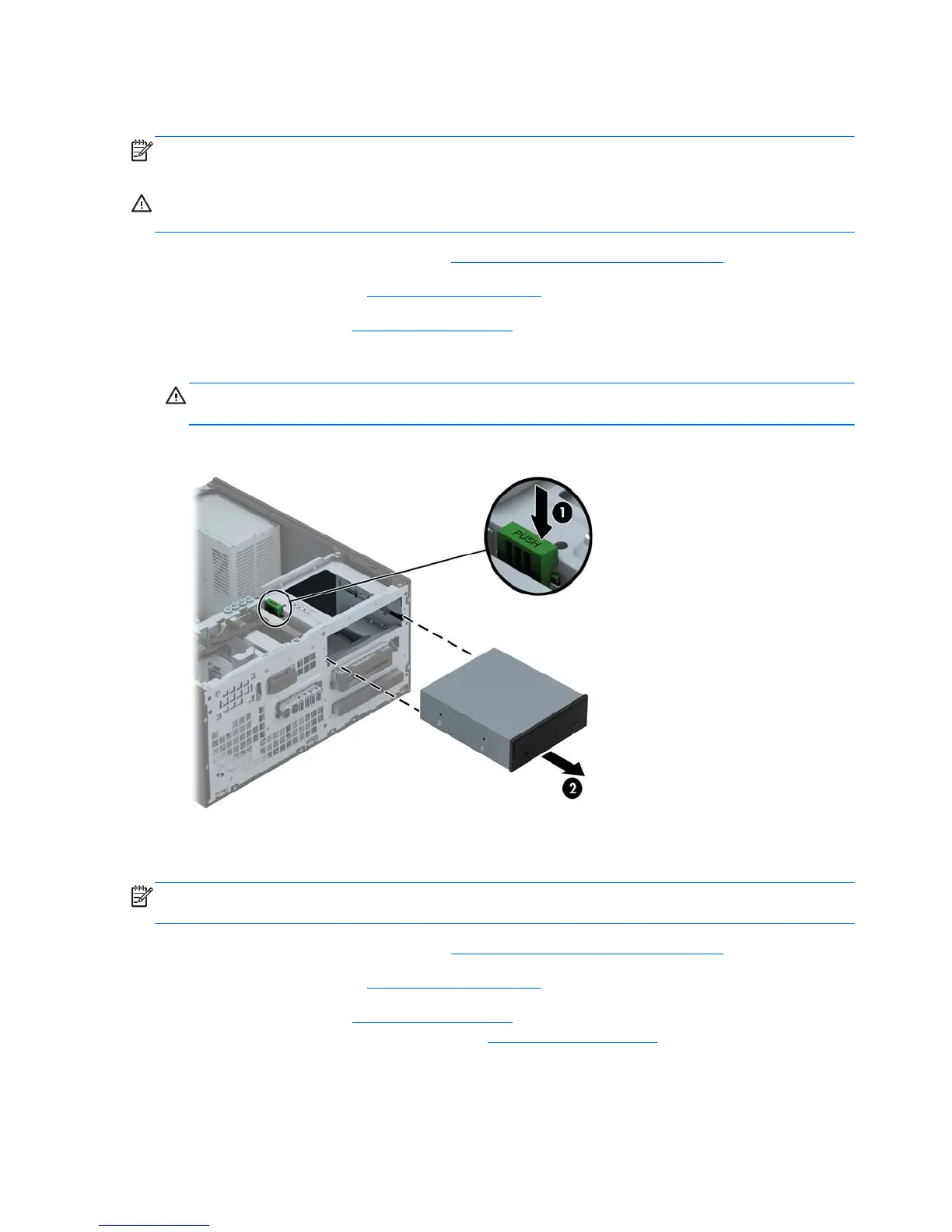 PUSH

1

2