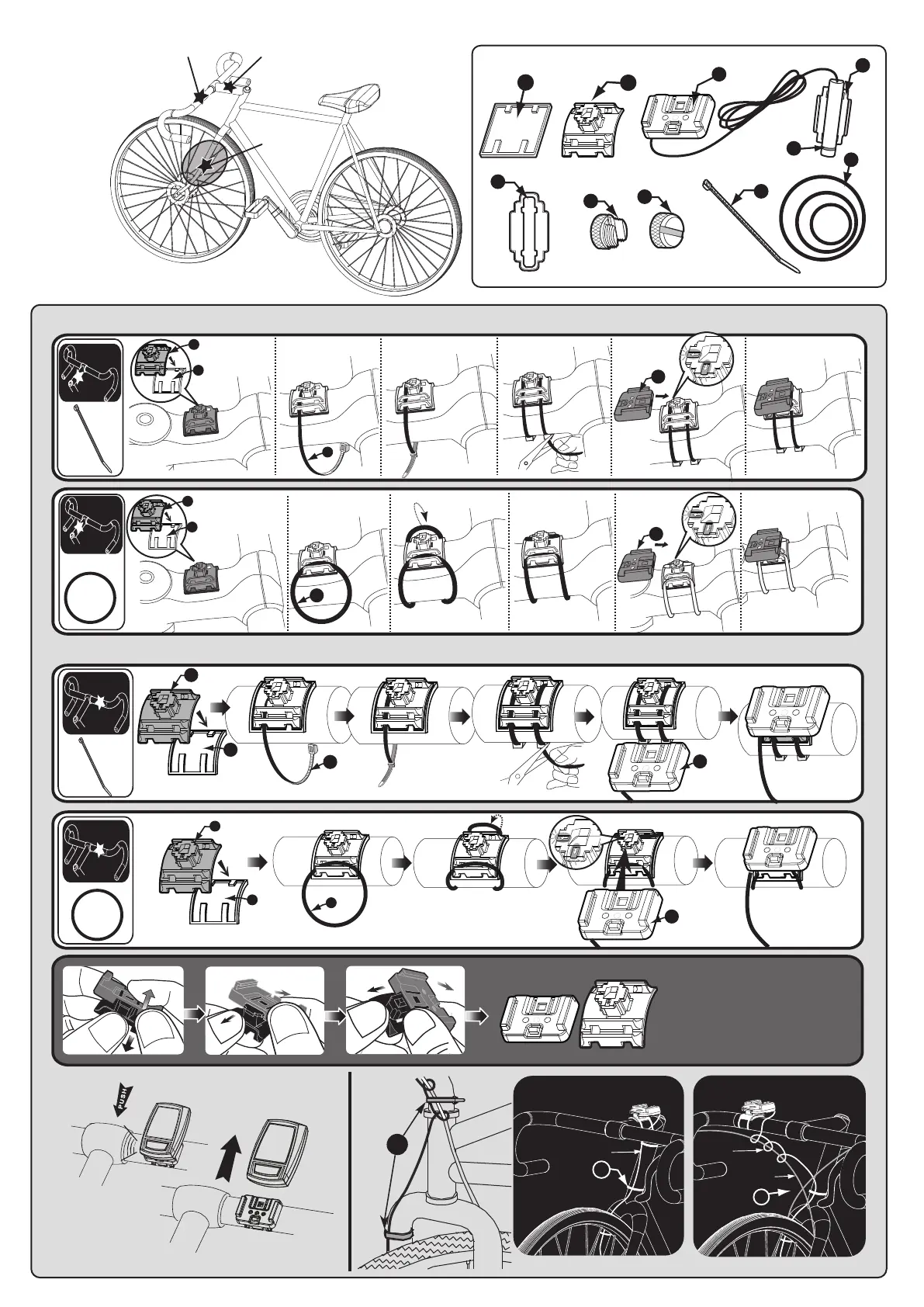 PUSH