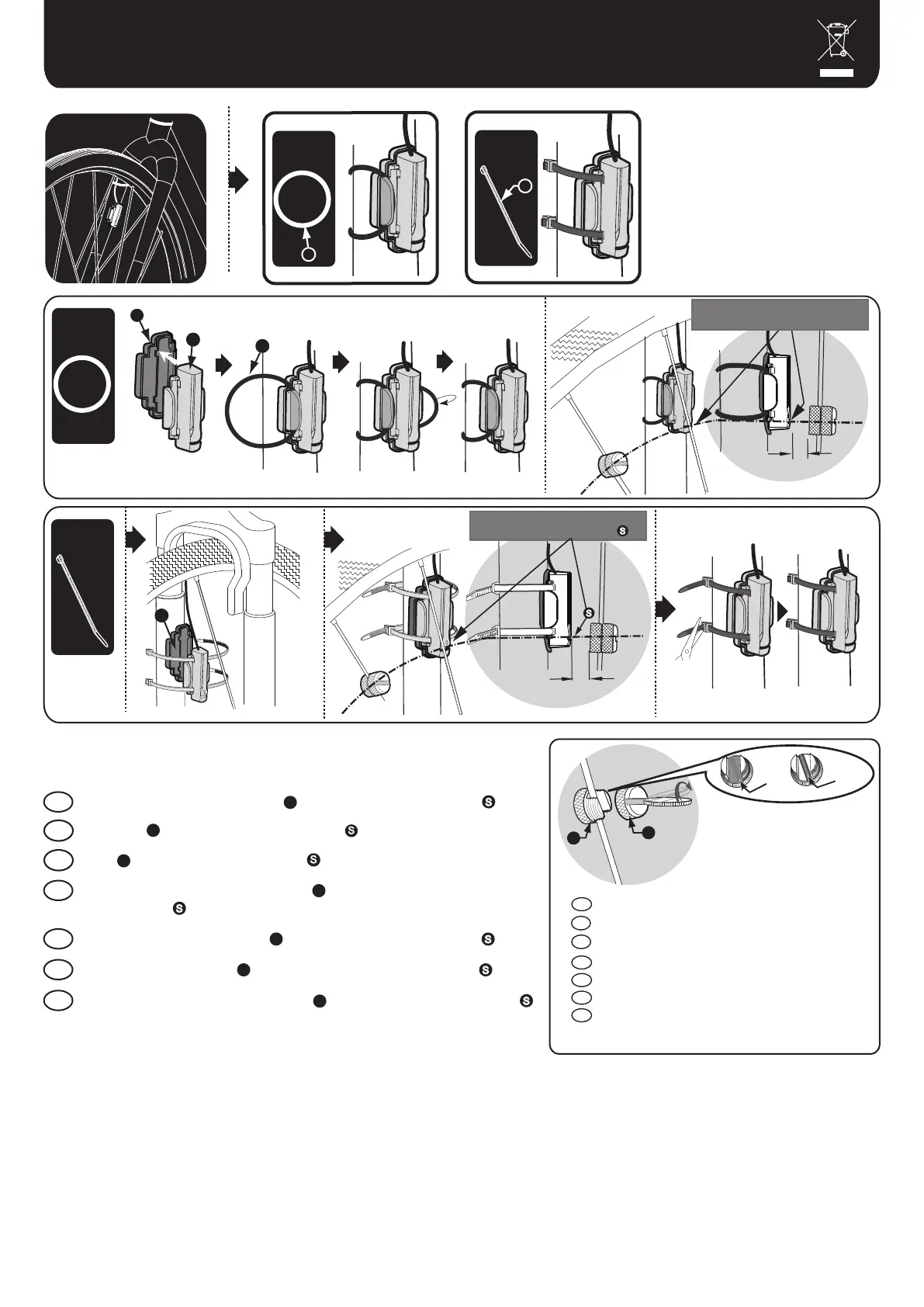 S
S
S
S
S
S
S
S
S