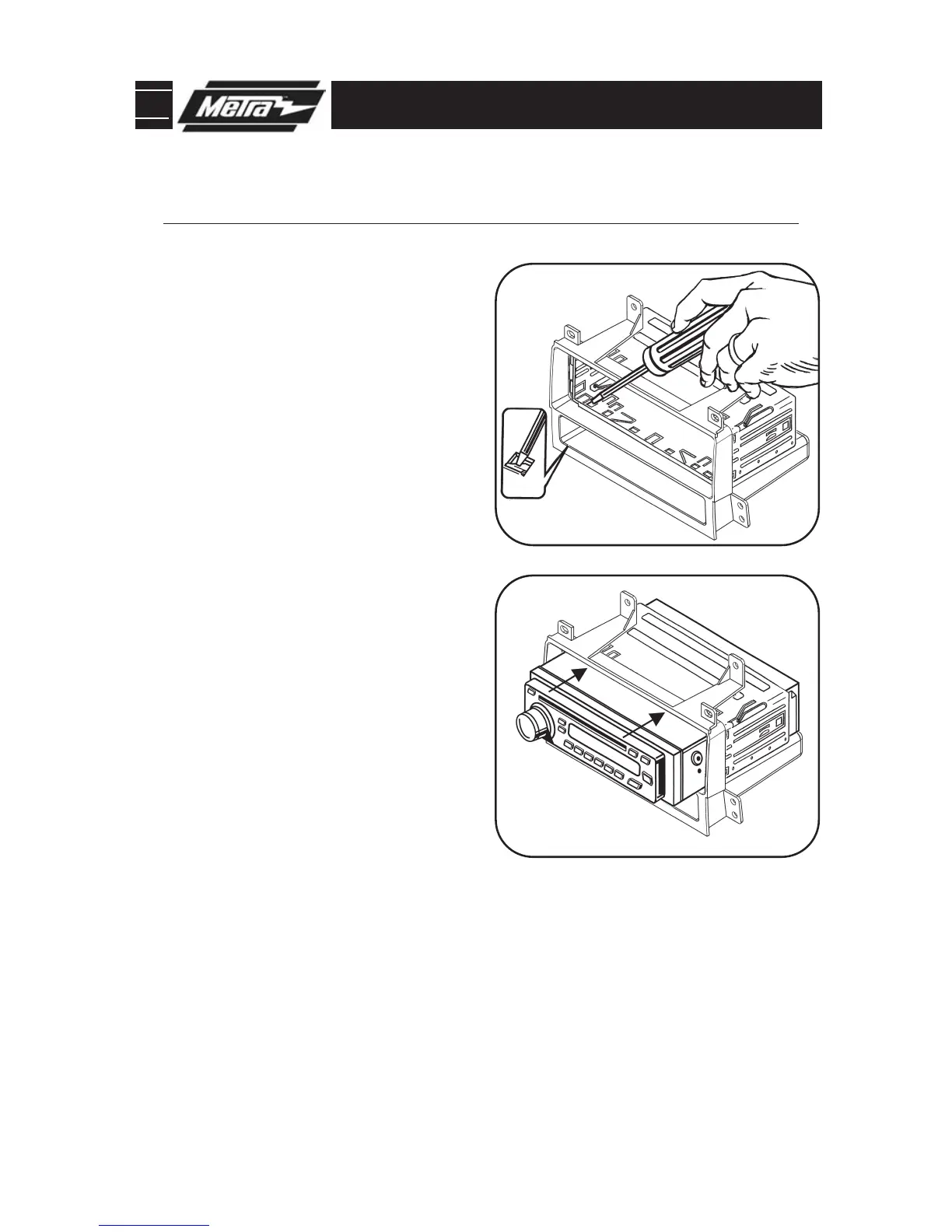 Metra