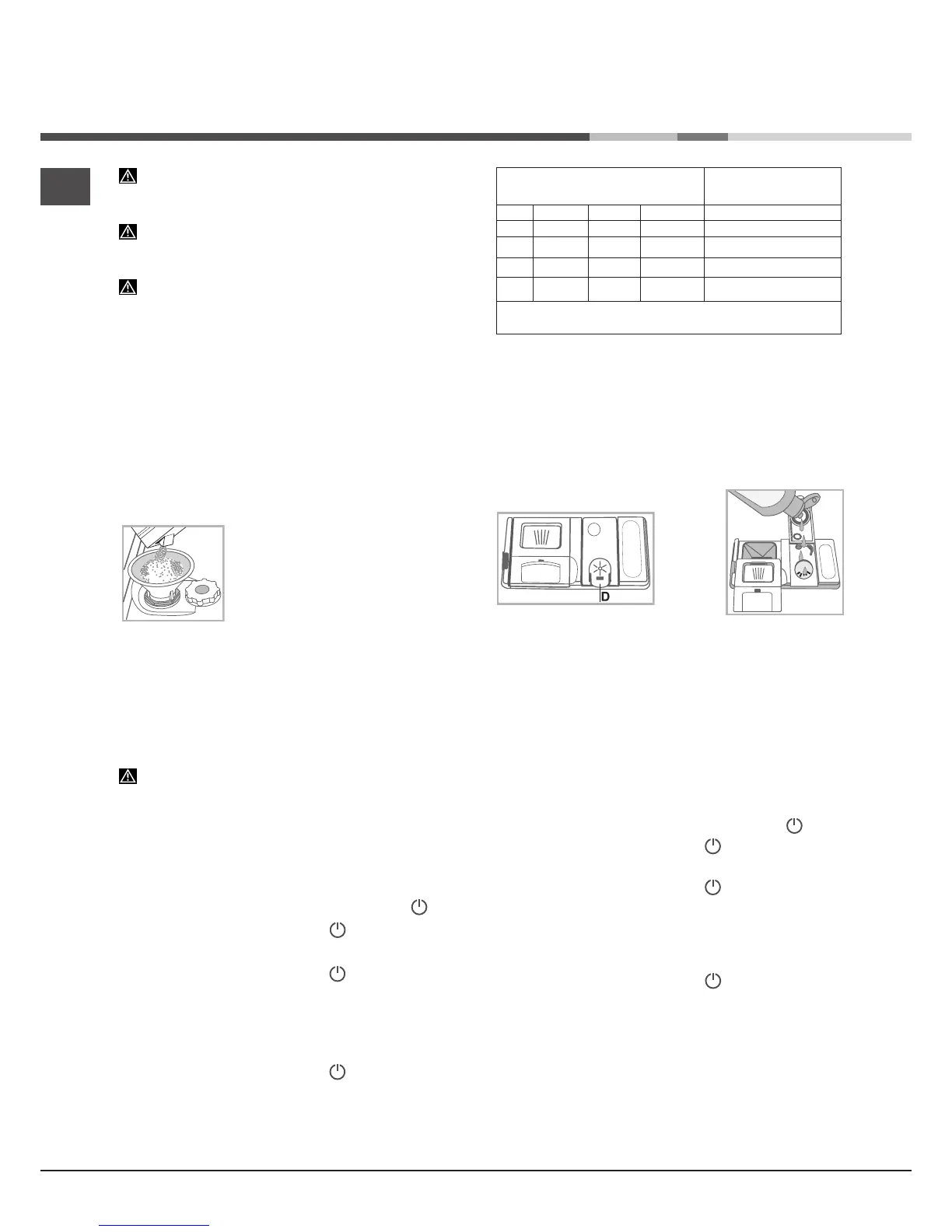 D