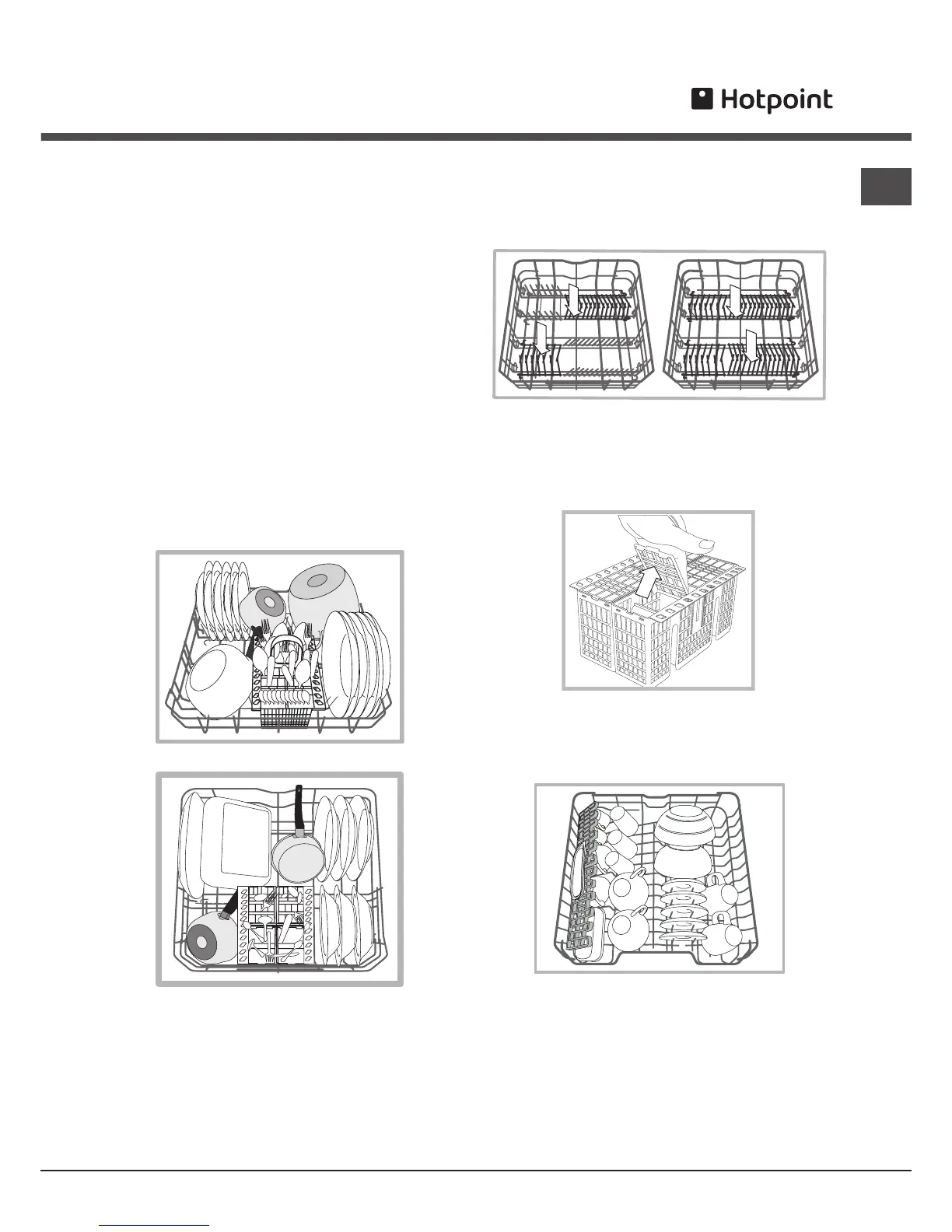 Hotpoint