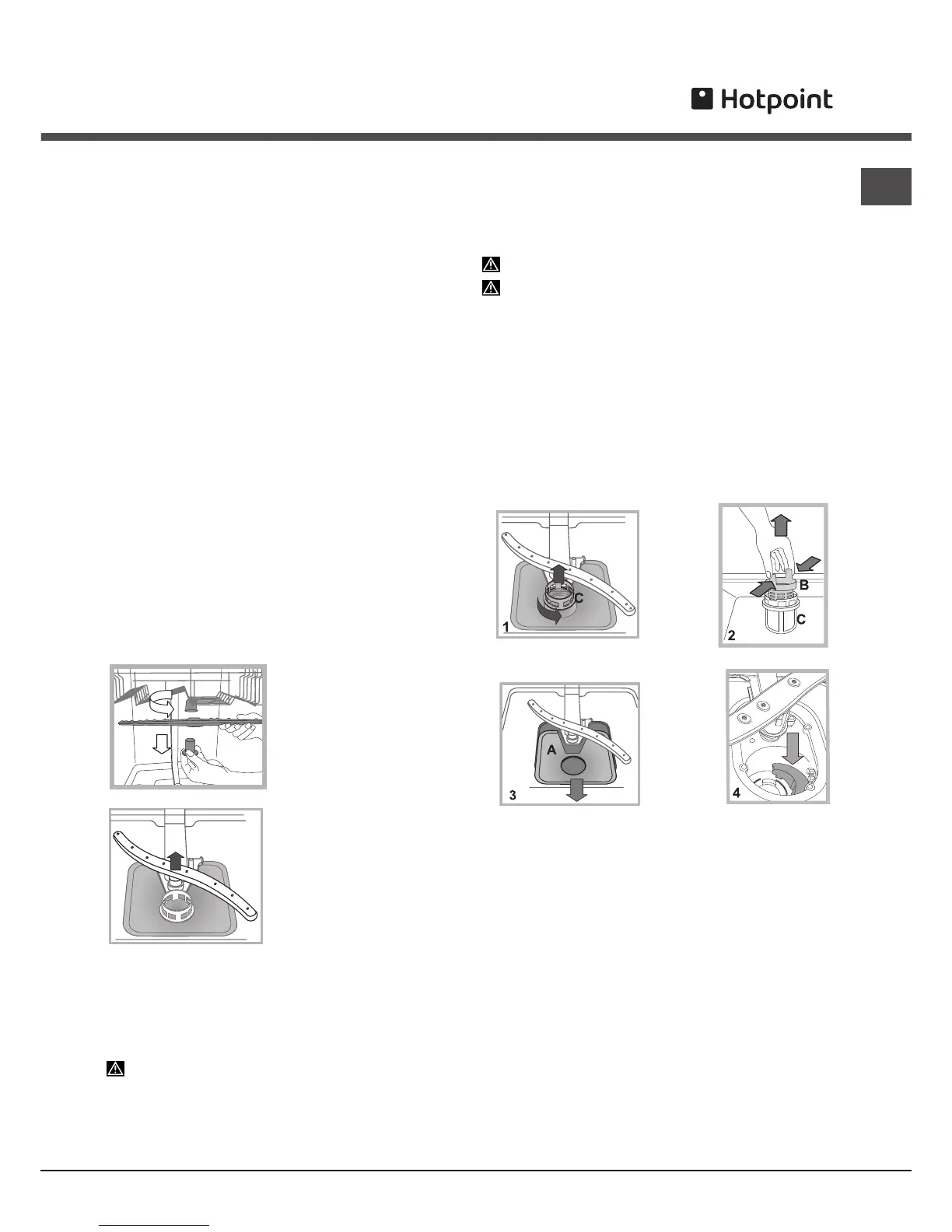 Hotpoint

C

1

B

C

2

A

3

4