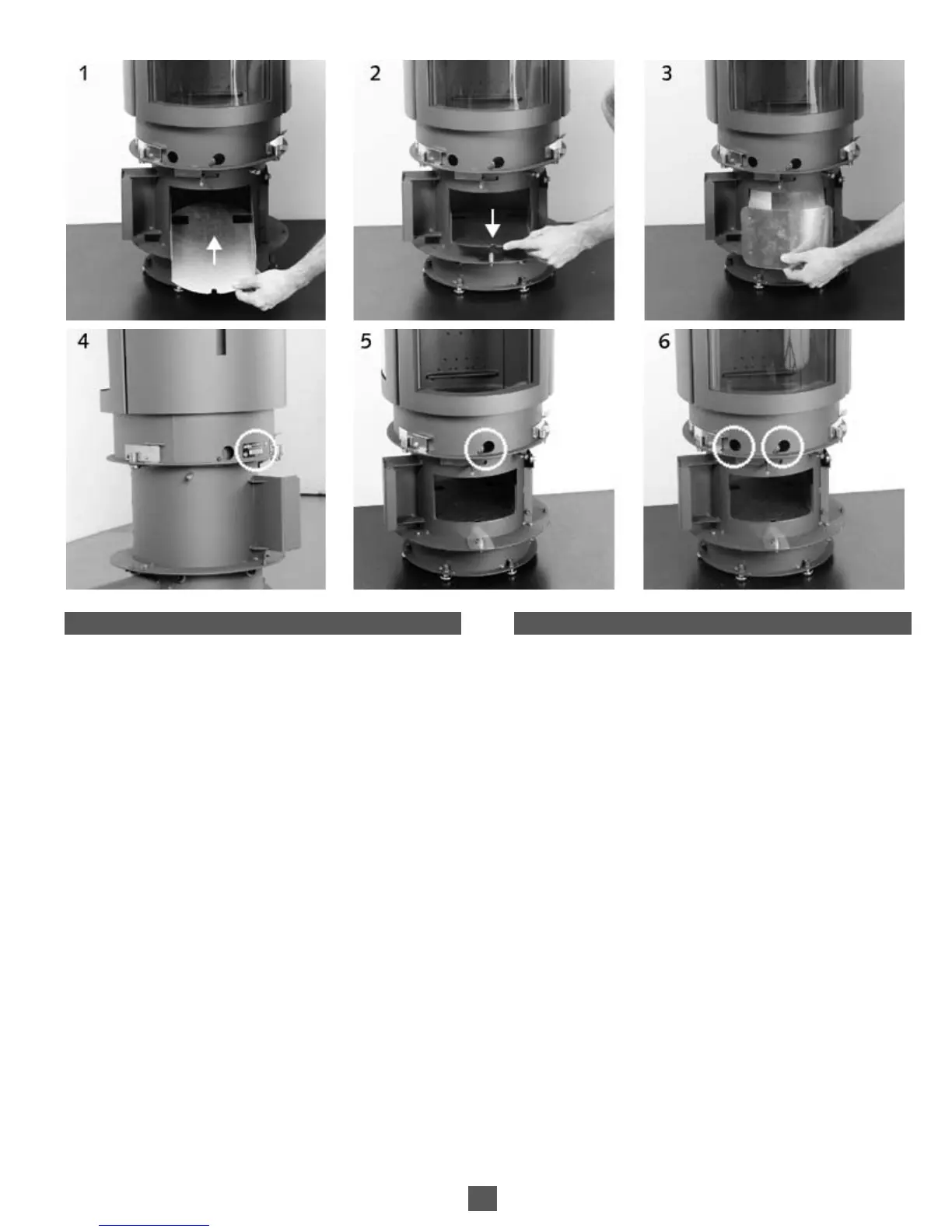 1

2

3

4

5

6