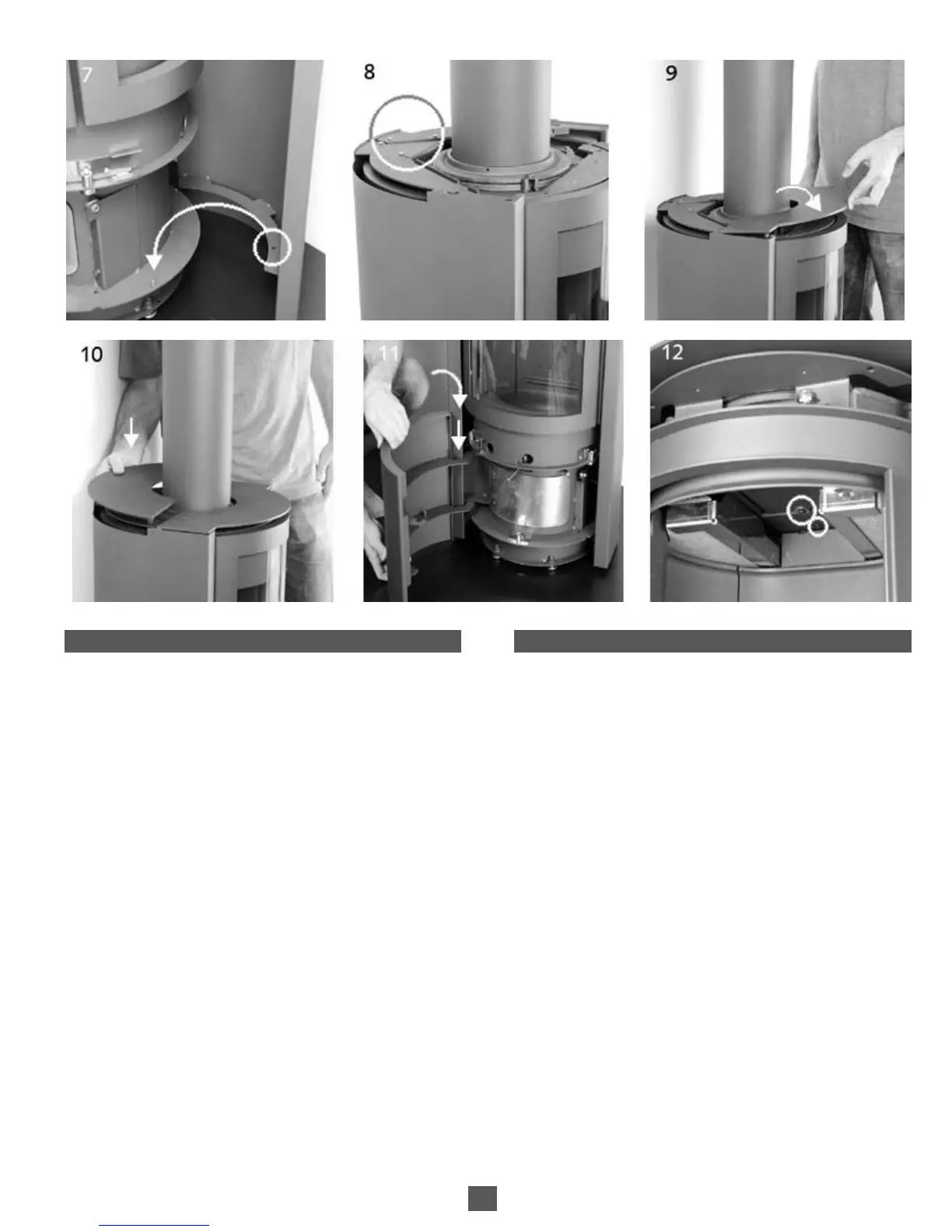 7

8

9

10

11

12