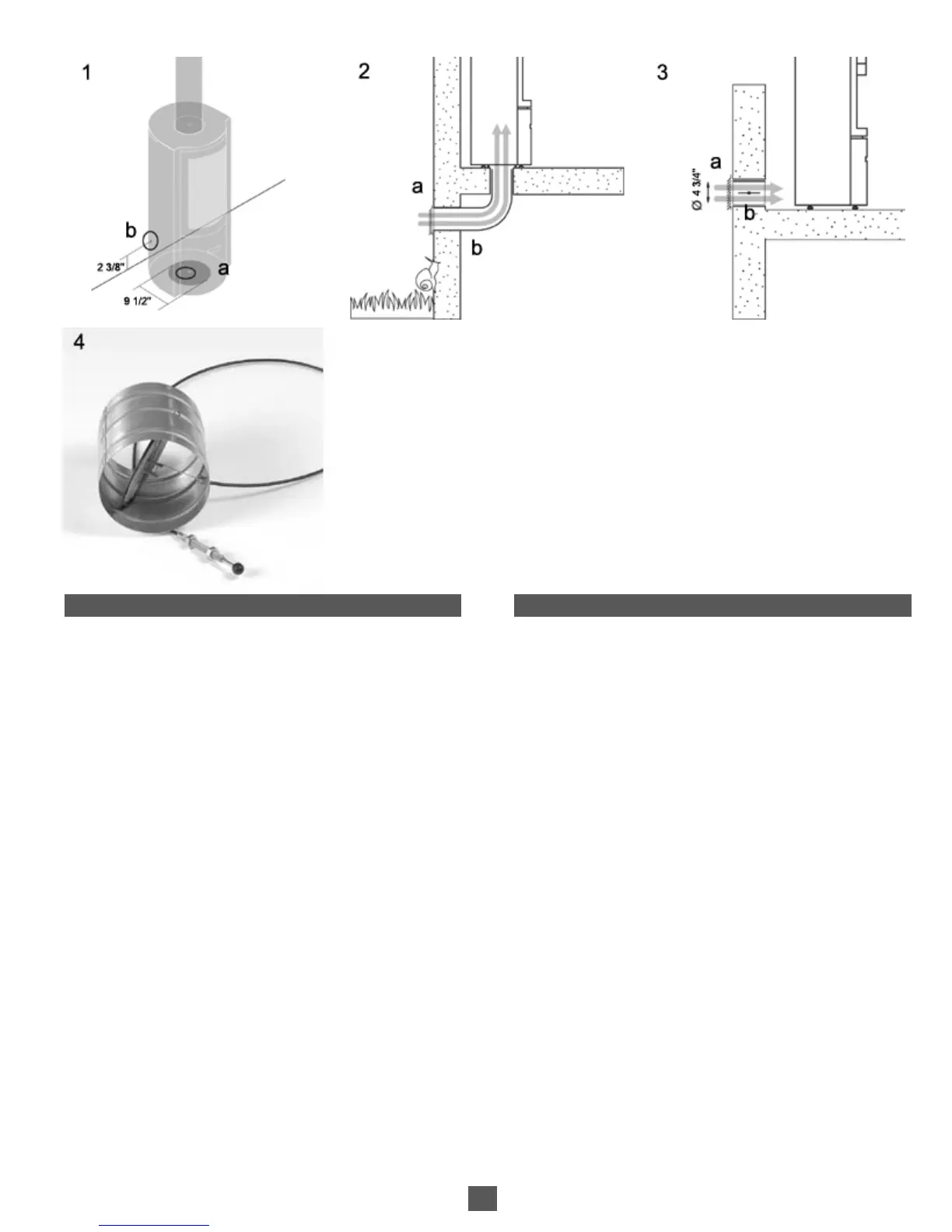 1

b

2 3/8"

a

9 1/2"

2

a

b

3

a

Ø 4 3/4"

b

4