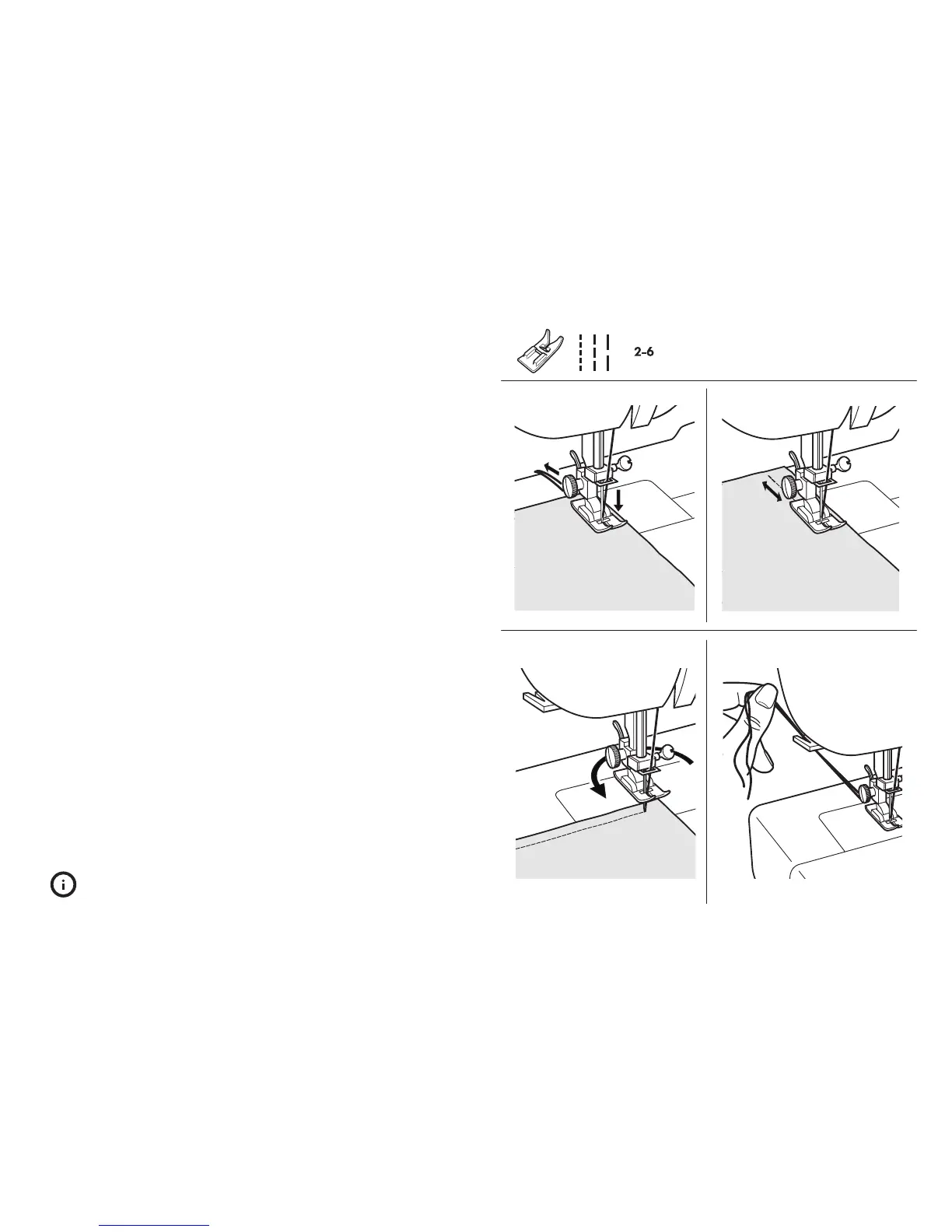 2-6