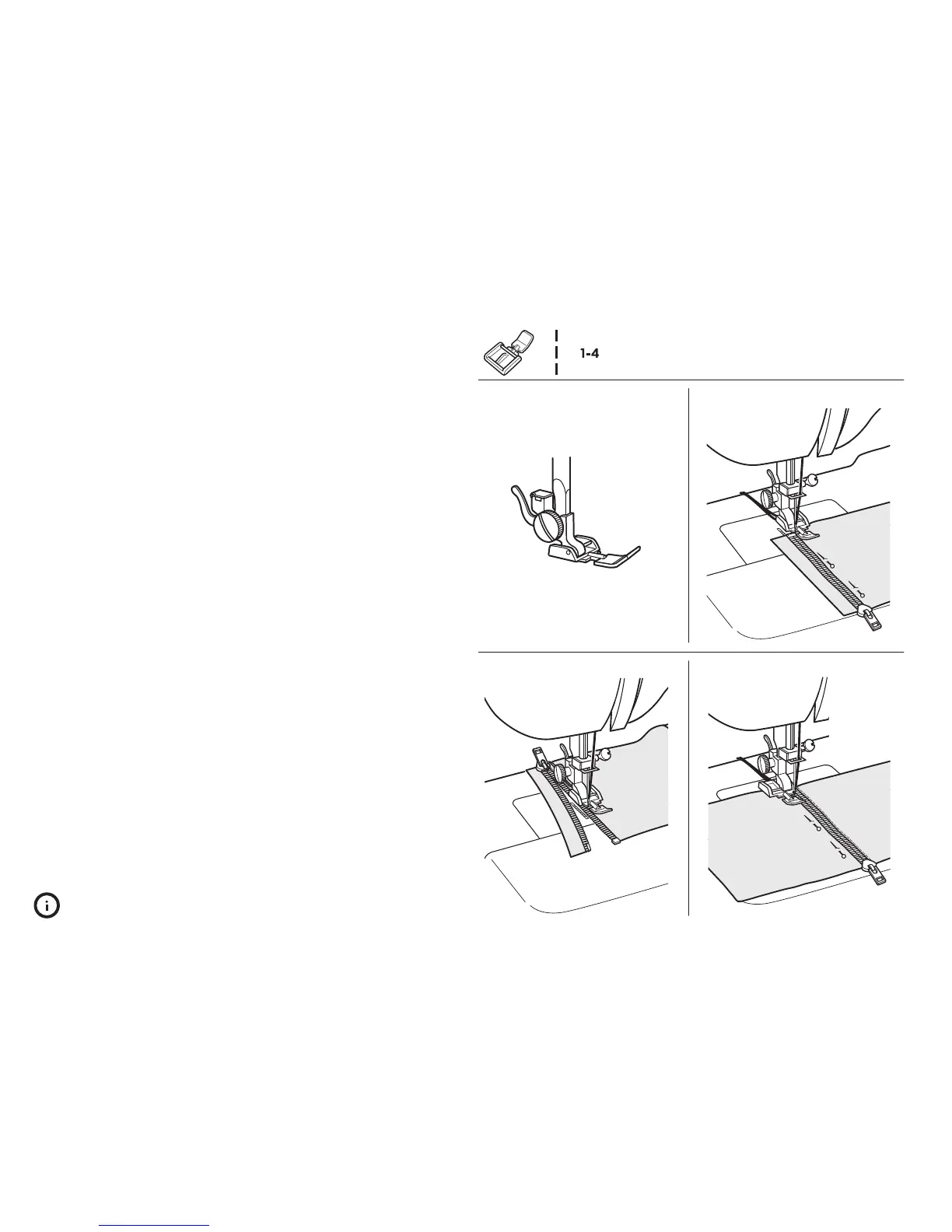 1-4