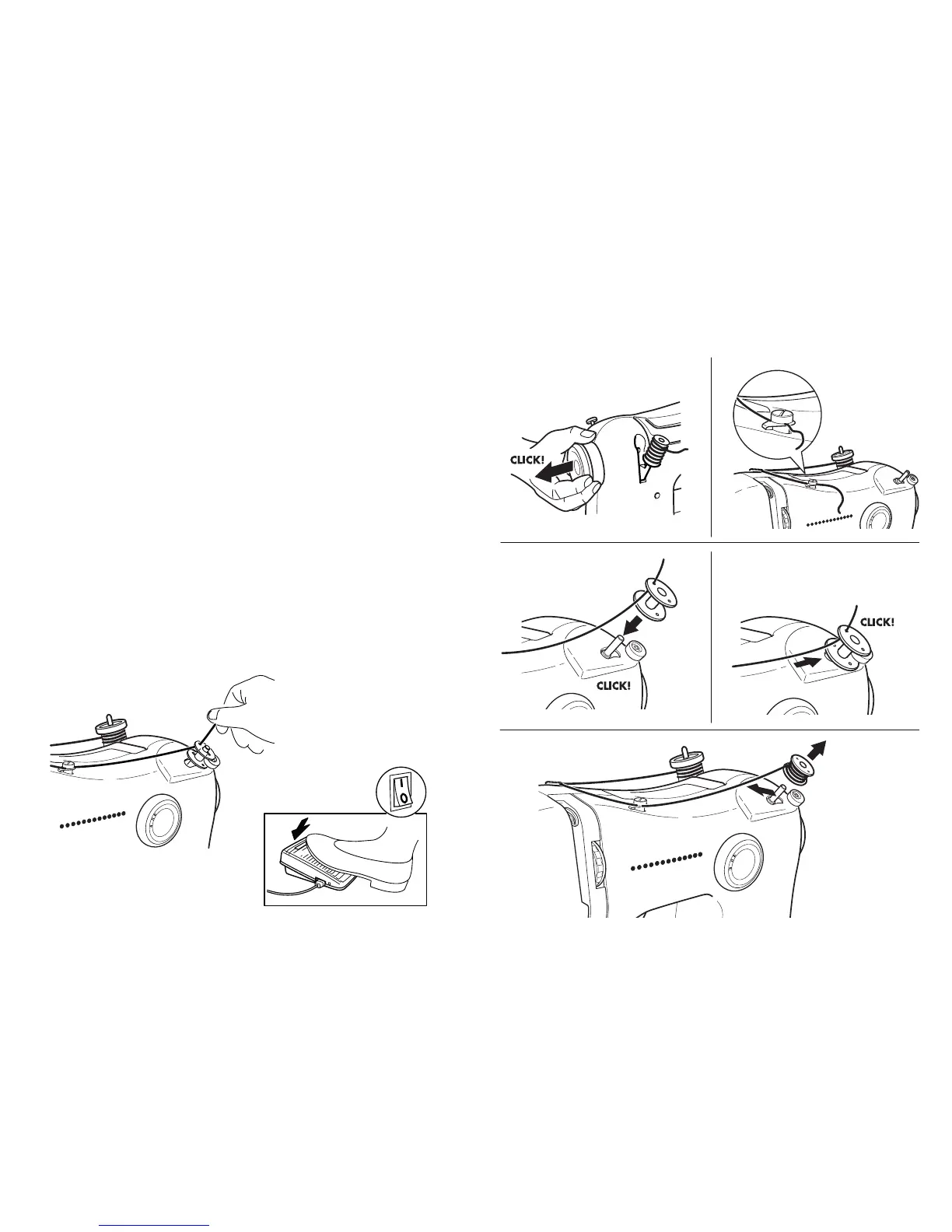 CLICK!

CLICK!

CLICK!