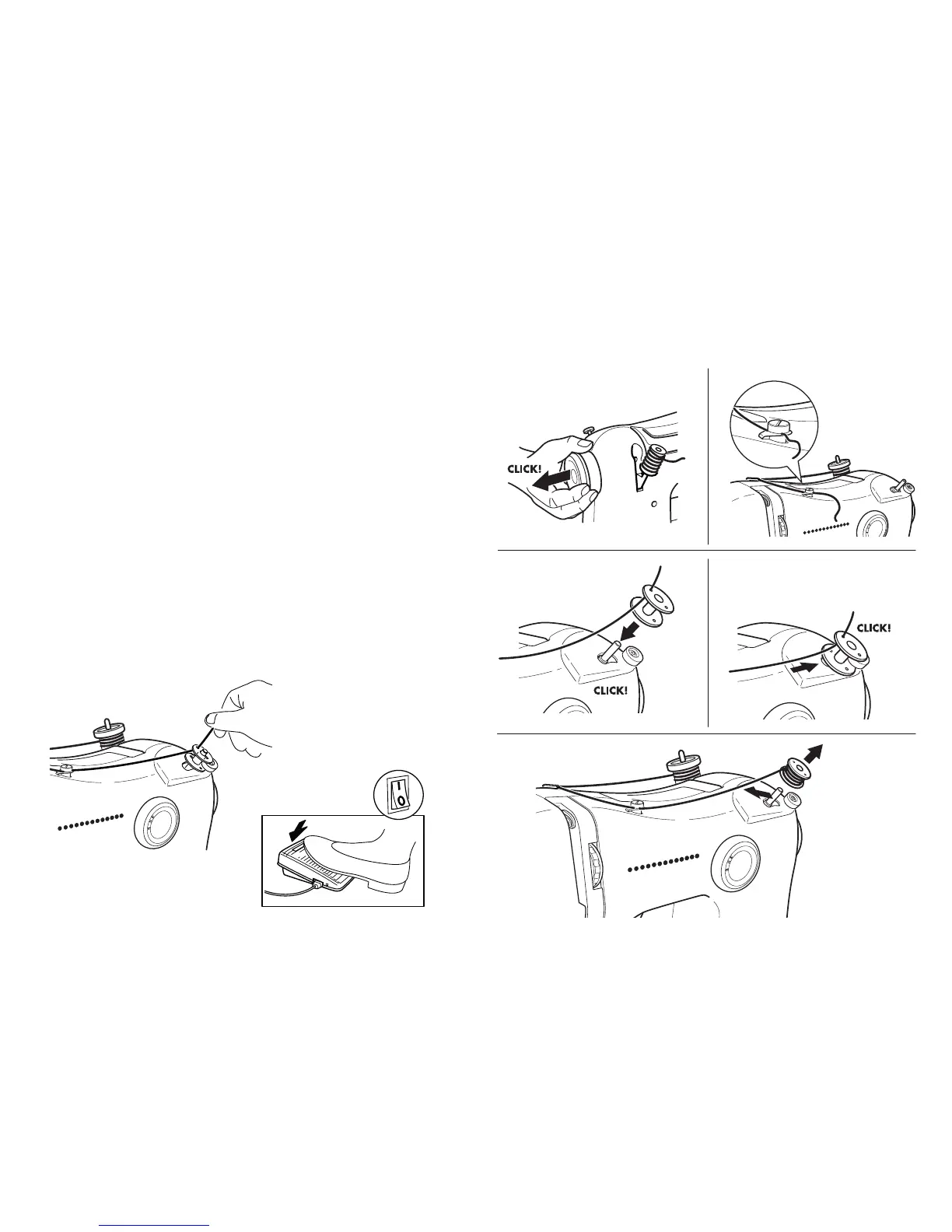 CLICK!

CLICK!

CLICK!

I
O