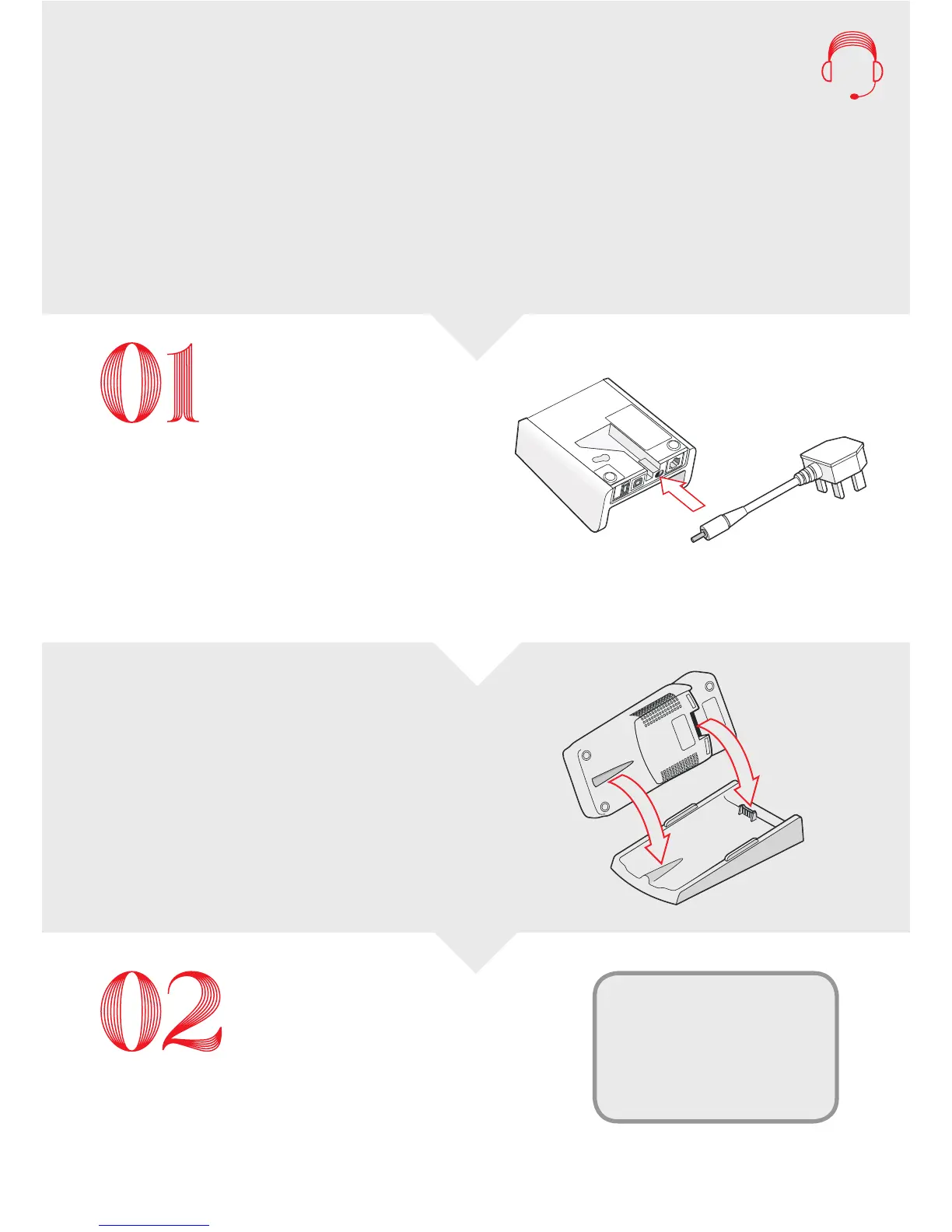 01

02