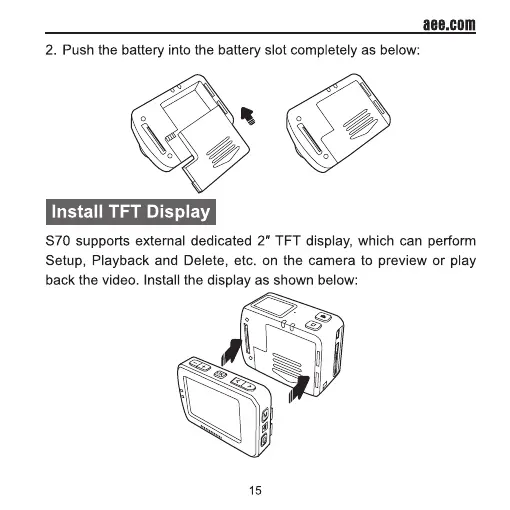 aee.com

2. Push the battery into the battery slot completely as below:

Install TFT Display

S70 supports external dedicated 2″ TFT display, which can perform Setup, Playback and Delete, etc. on the camera to preview or play back the video. Install the display as shown below:

15